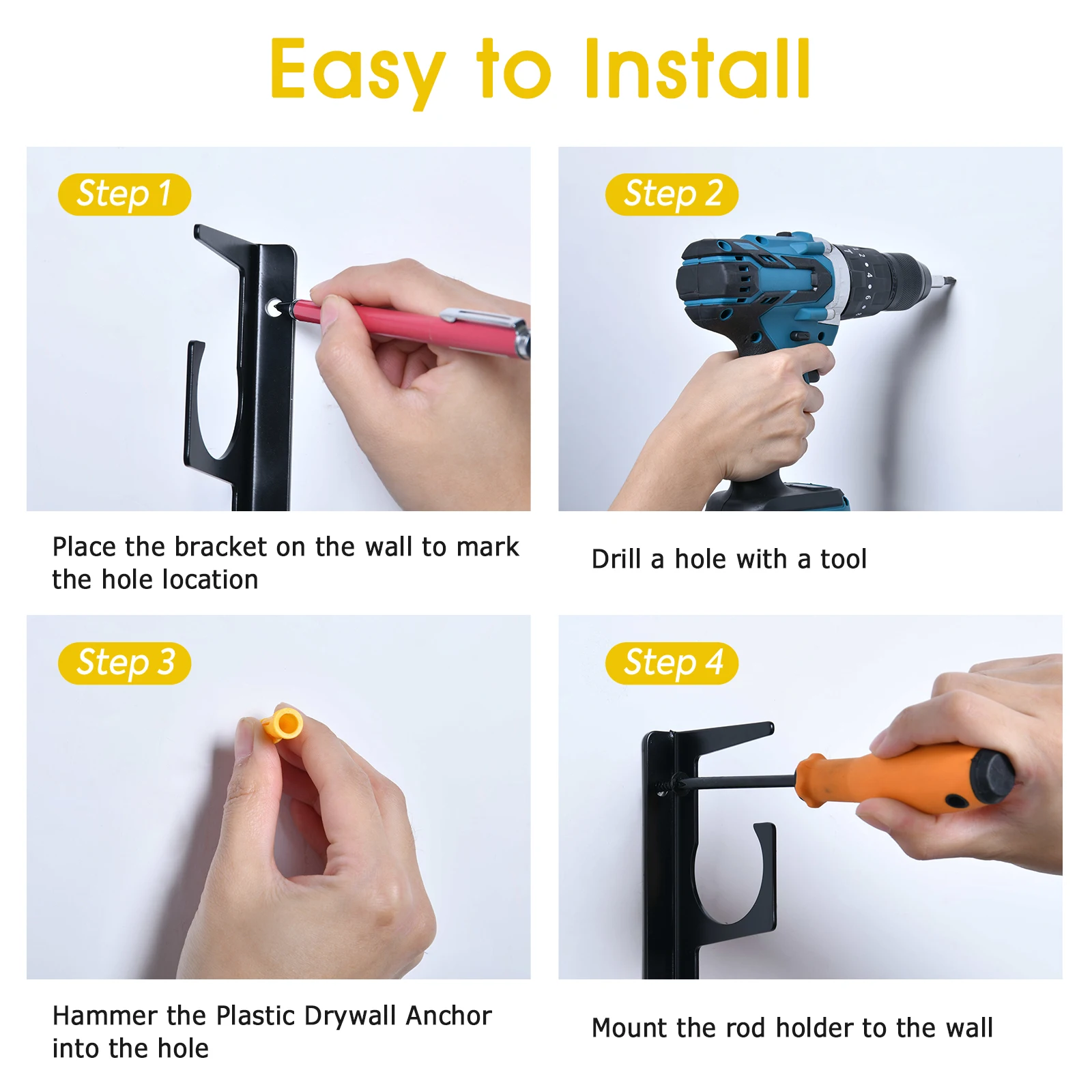 Easy to Install

Step 1

Place the bracket on the wall to mark the hole location

Step 2

Drill a hole with a tool

Step 3

Hammer the Plastic Drywall Anchor into the hole

Step 4

Mount the rod holder to the wall