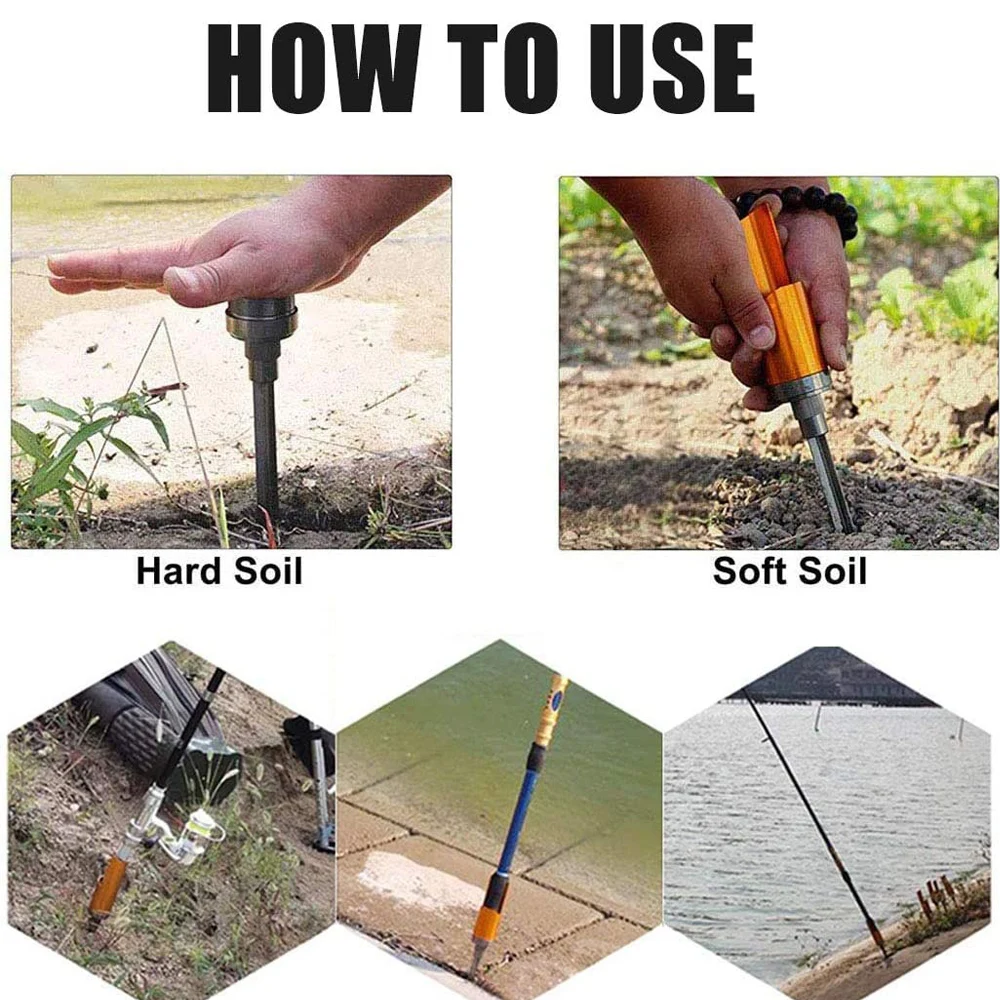 HOW TO USE

Hard Soil

Soft Soil