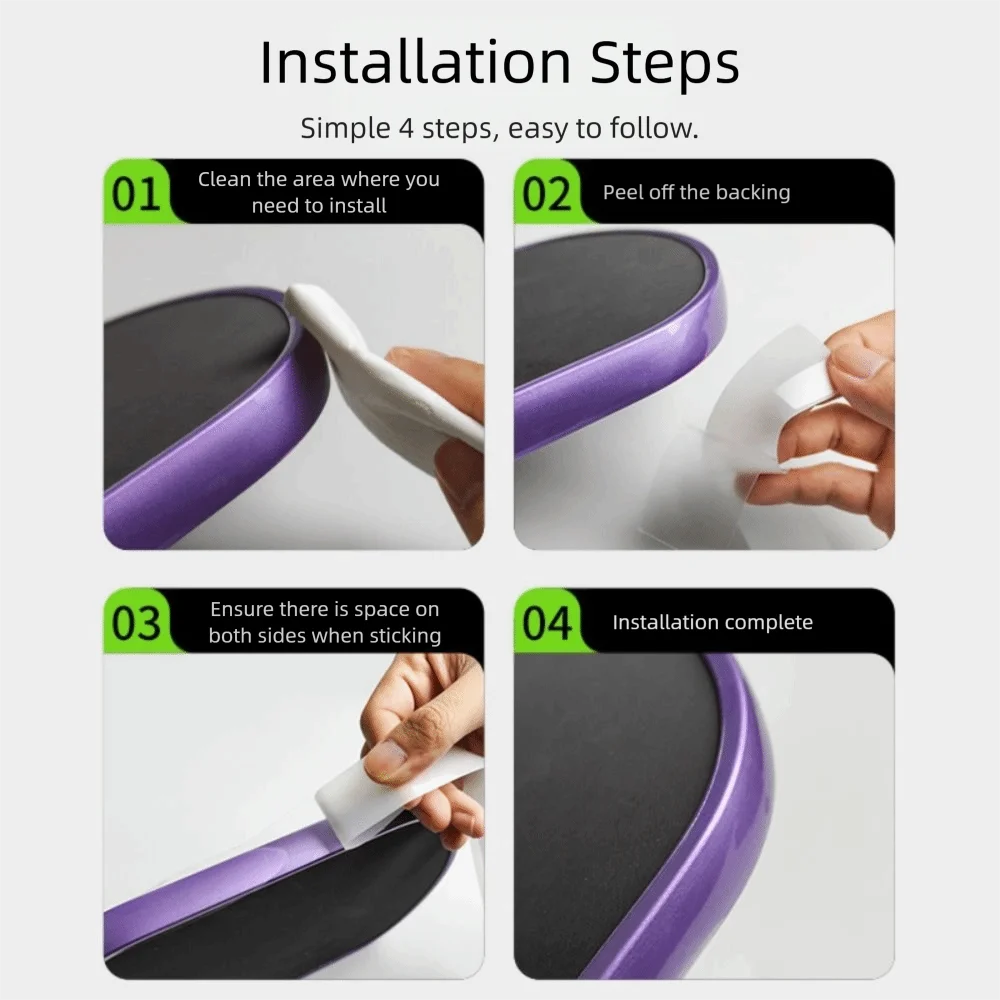 Installation Steps

Simple 4 steps, easy to follow.

01 Clean the area where you need to install

02 Peel off the backing

03 Ensure there is space on both sides when sticking

04 Installation complete