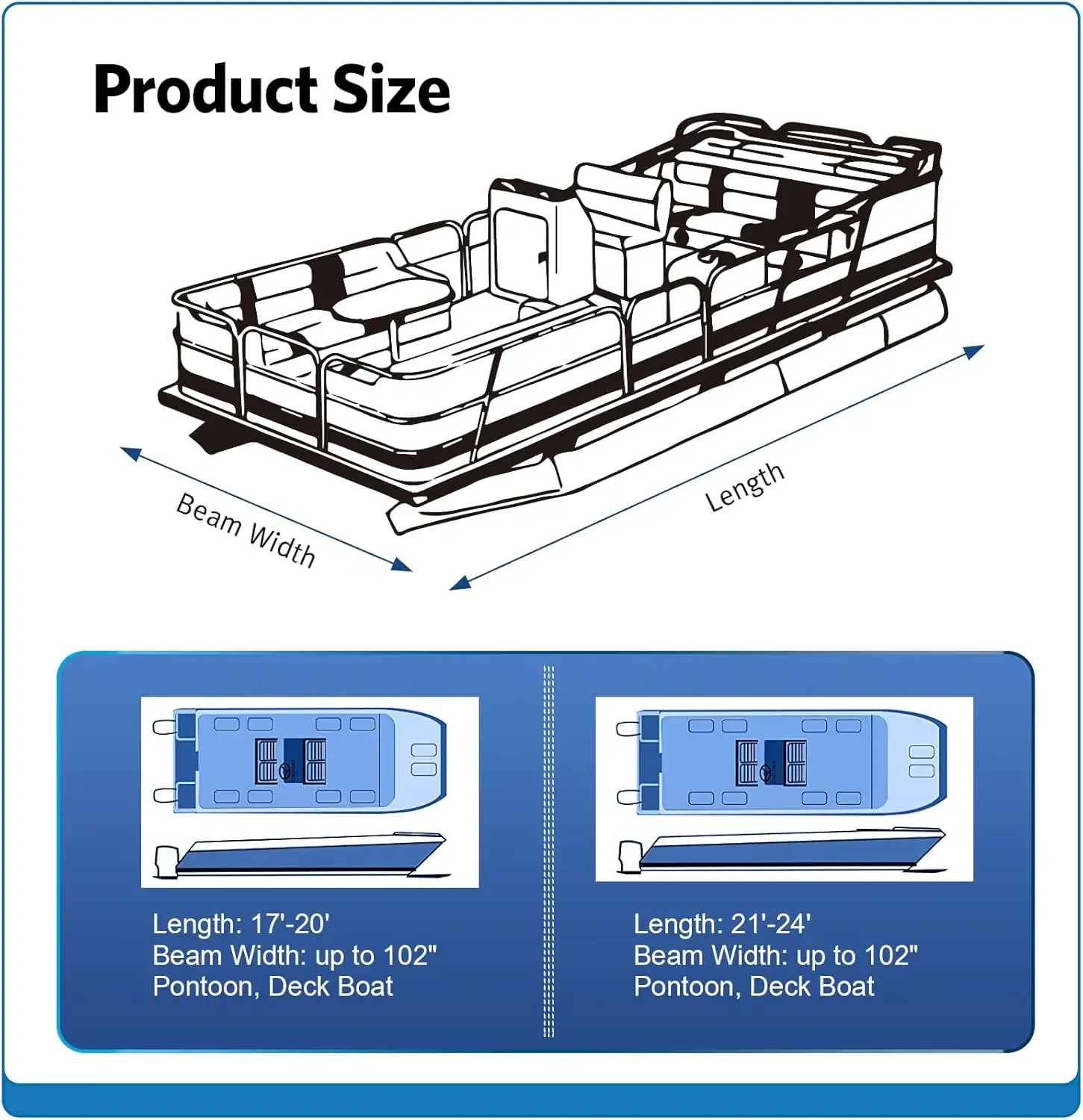 Product Size

Beam Width

Length

Length: 17'-20'
Beam Width: up to 102"
Pontoon, Deck Boat

Length: 21'-24'
Beam Width: up to 102"
Pontoon, Deck Boat