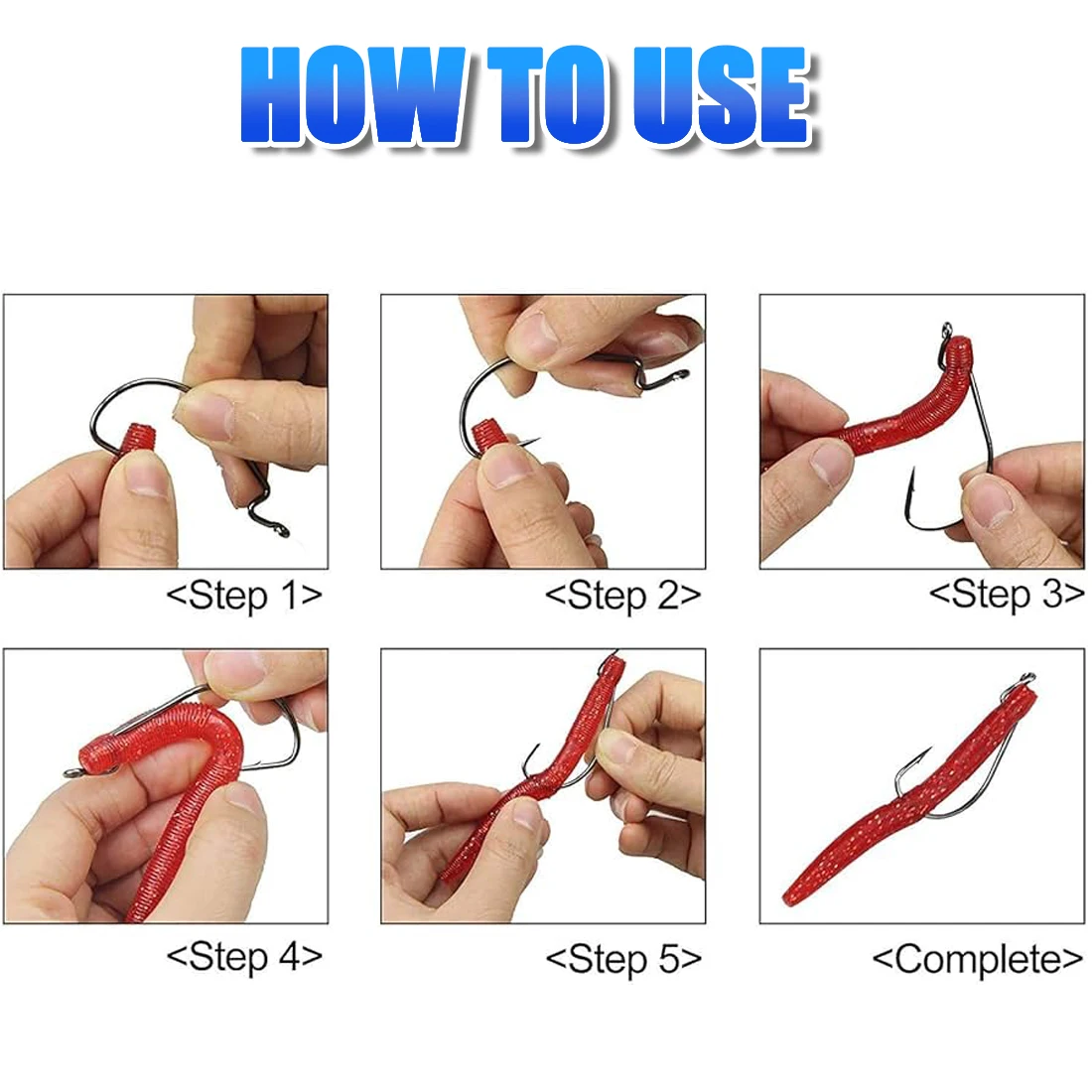 HOW TO USE

<Step 1>

<Step 2>

<Step 3>

<Step 4>

<Step 5>

<Complete>