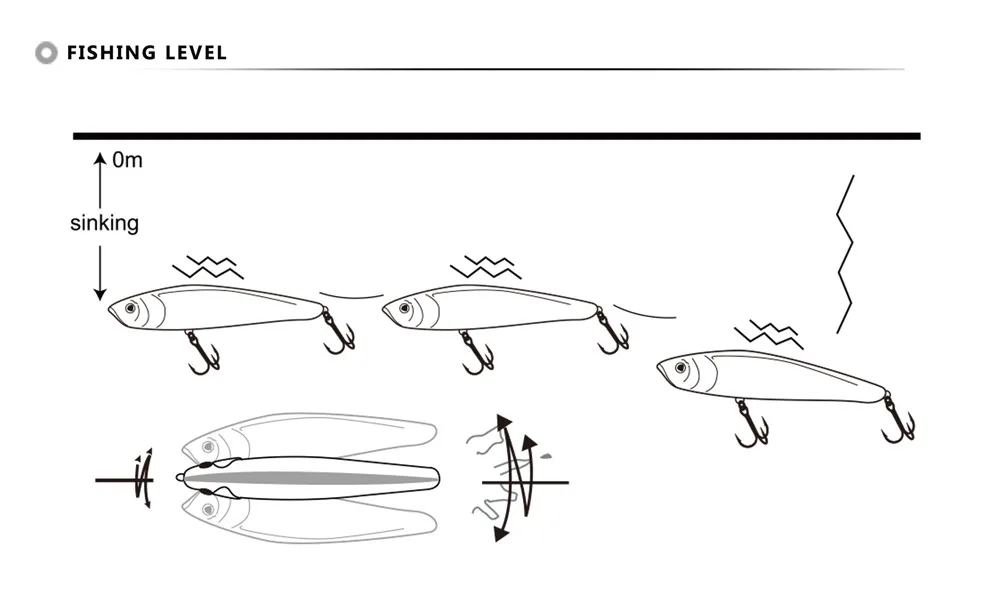 FISHING LEVEL

0m

sinking