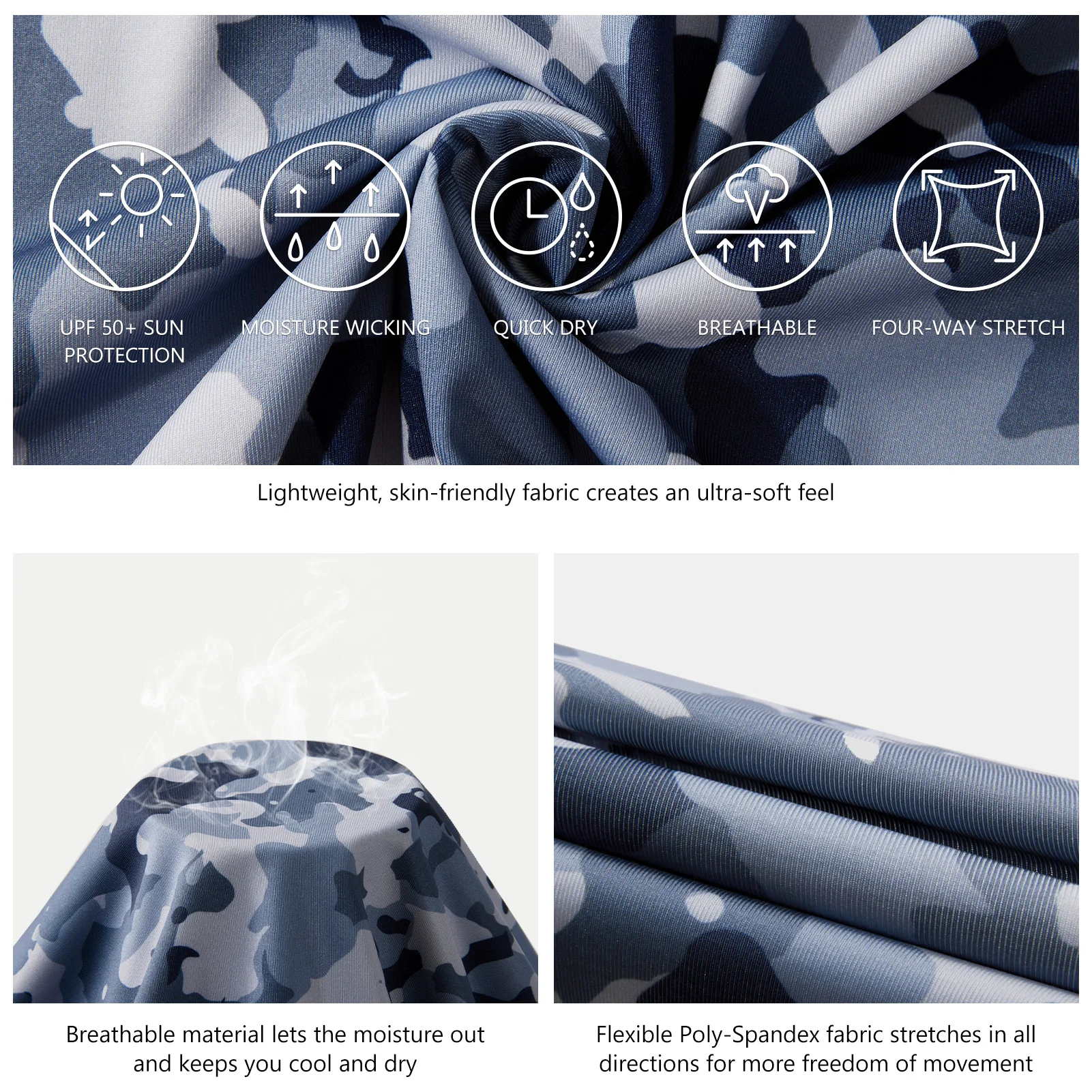 UPF 50+ SUN PROTECTION

MOISTURE WICKING

QUICK DRY

BREATHABLE

FOUR-WAY STRETCH

Lightweight, skin-friendly fabric creates an ultra-soft feel

Breathable material lets the moisture out and keeps you cool and dry

Flexible Poly-Spandex fabric stretches in all directions for more freedom of movement