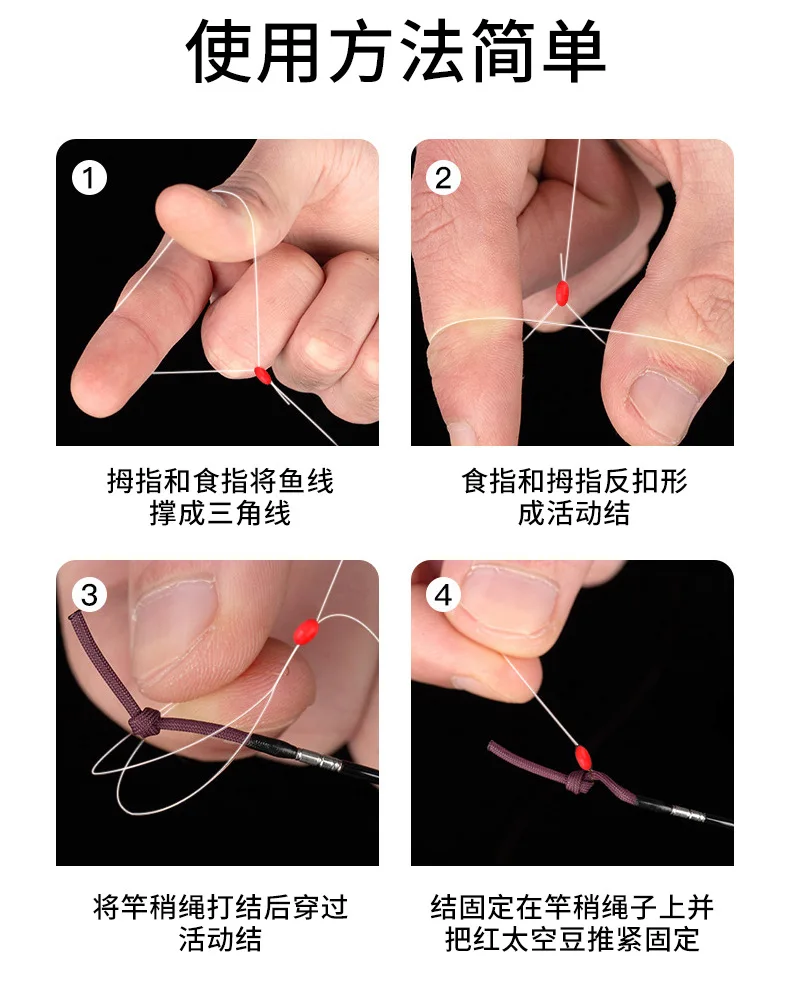 使用方法简单

1

拇指和食指将鱼线撑成三角线

2

食指和拇指反扣形成活动结

3

将竿稍绳打结后穿过活动结

4

结固定在竿稍绳子上并把红太空豆推紧固定