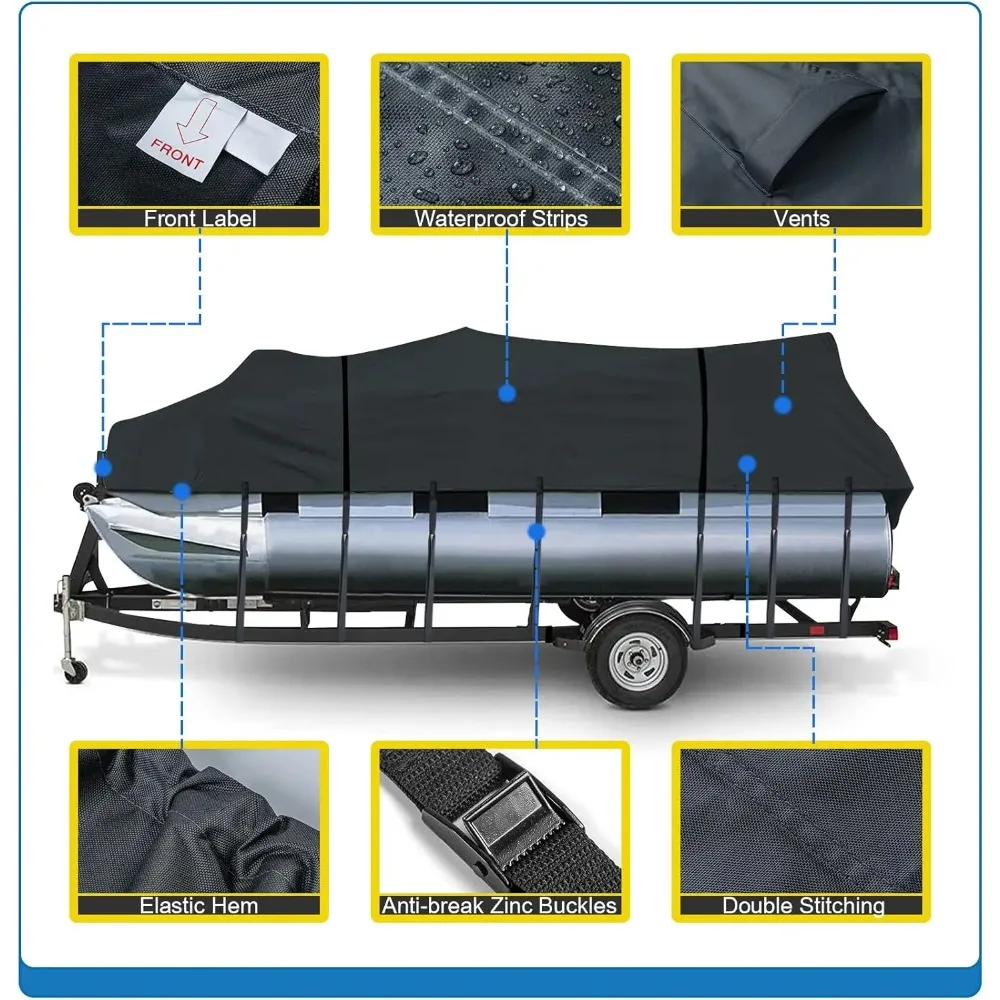 FRONT

Front Label

Waterproof Strips

Vents

Elastic Hem

Anti-break Zinc Buckles

Double Stitching