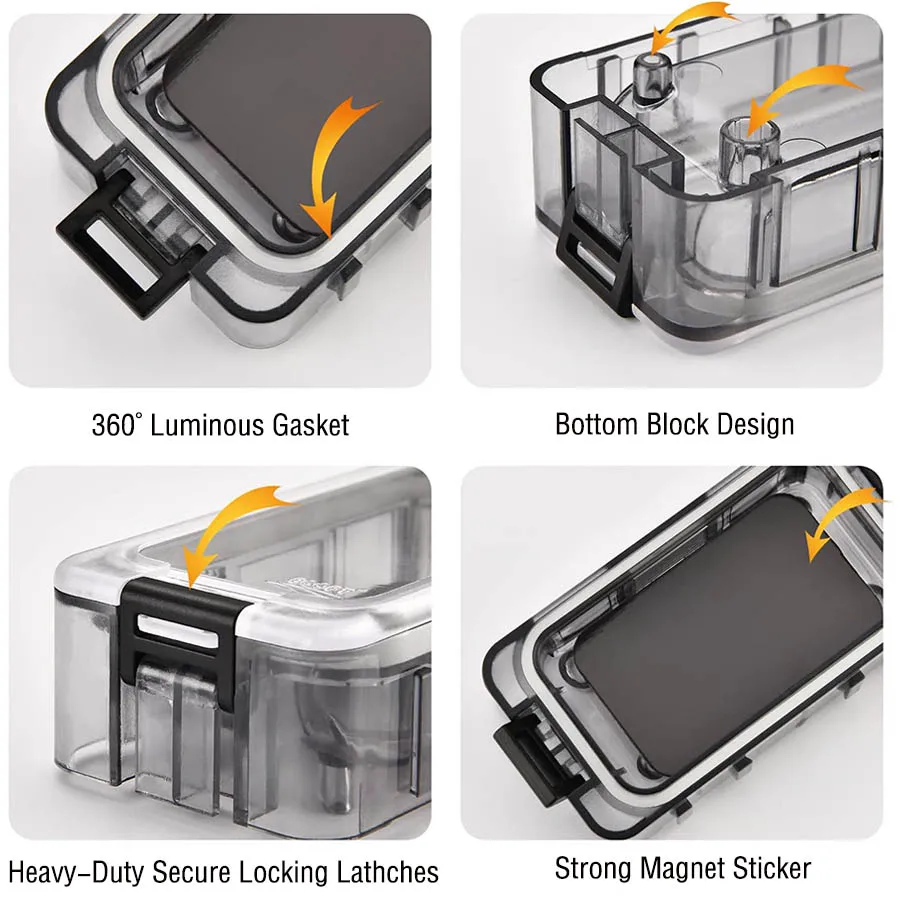 360° Luminous Gasket

Bottom Block Design

Heavy-Duty Secure Locking Lathches

Strong Magnet Sticker