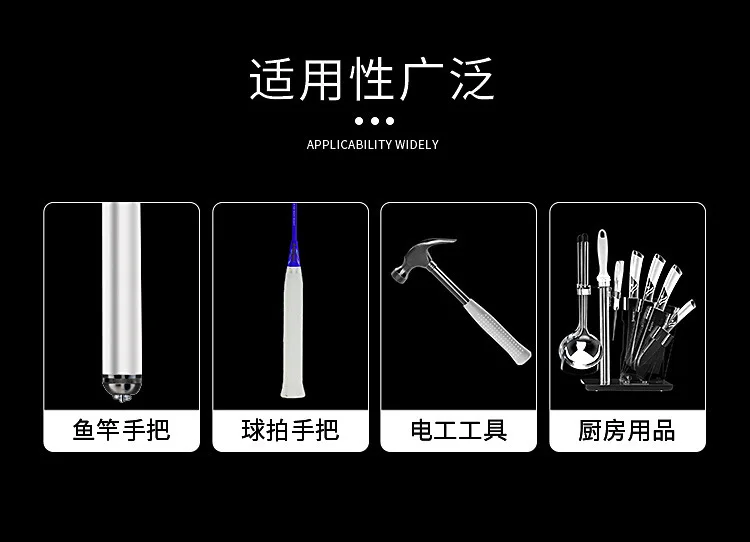 适用性广泛

APPLICABILITY WIDELY

鱼竿手把

球拍手把

电工工具

厨房用品