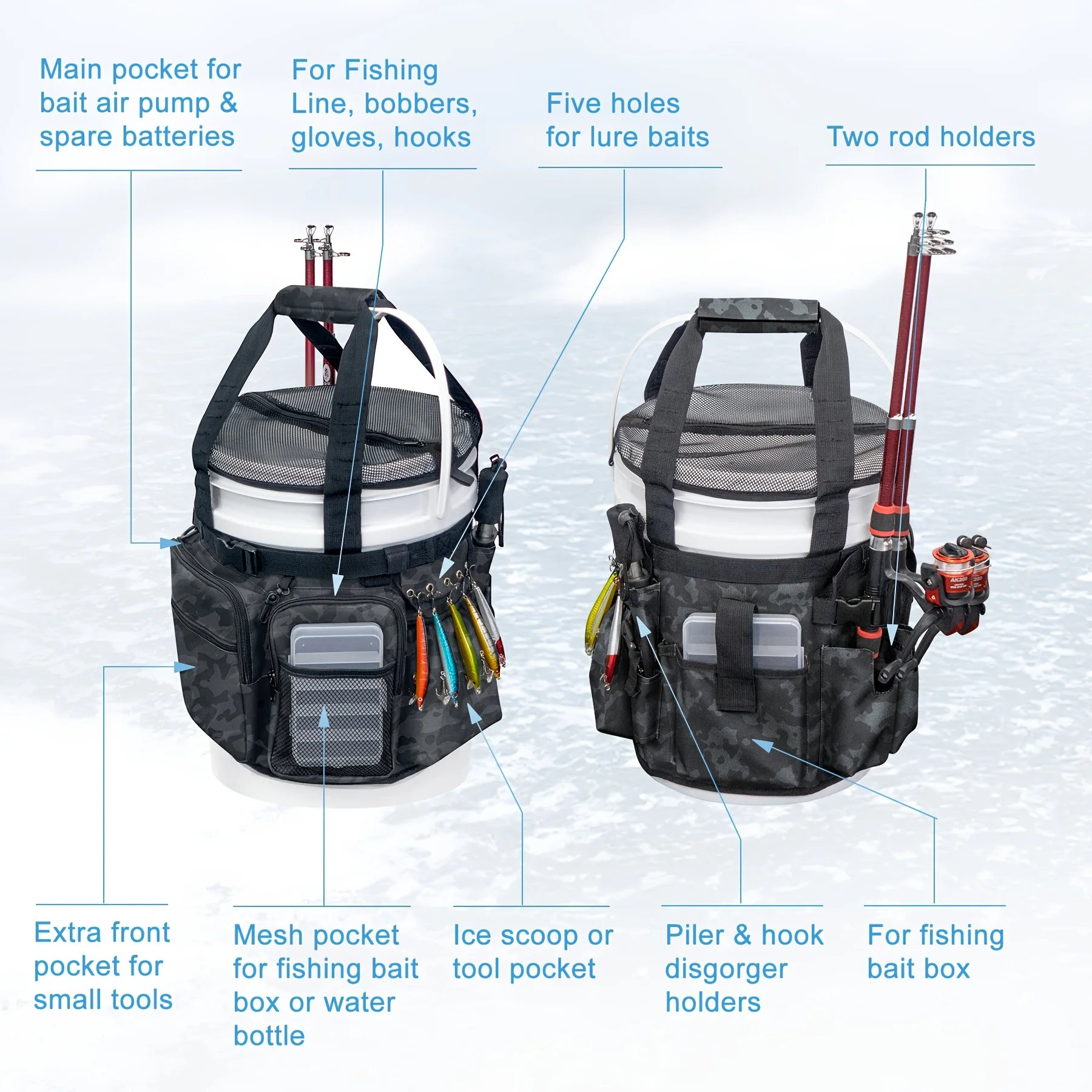 Main pocket for bait air pump & spare batteries

For Fishing Line, bobbers, gloves, hooks

Five holes for lure baits

Two rod holders

AK200

Extra front pocket for small tools

Mesh pocket for fishing bait box or water bottle

Ice scoop or tool pocket

Piler & hook disgorger holders

For fishing bait box