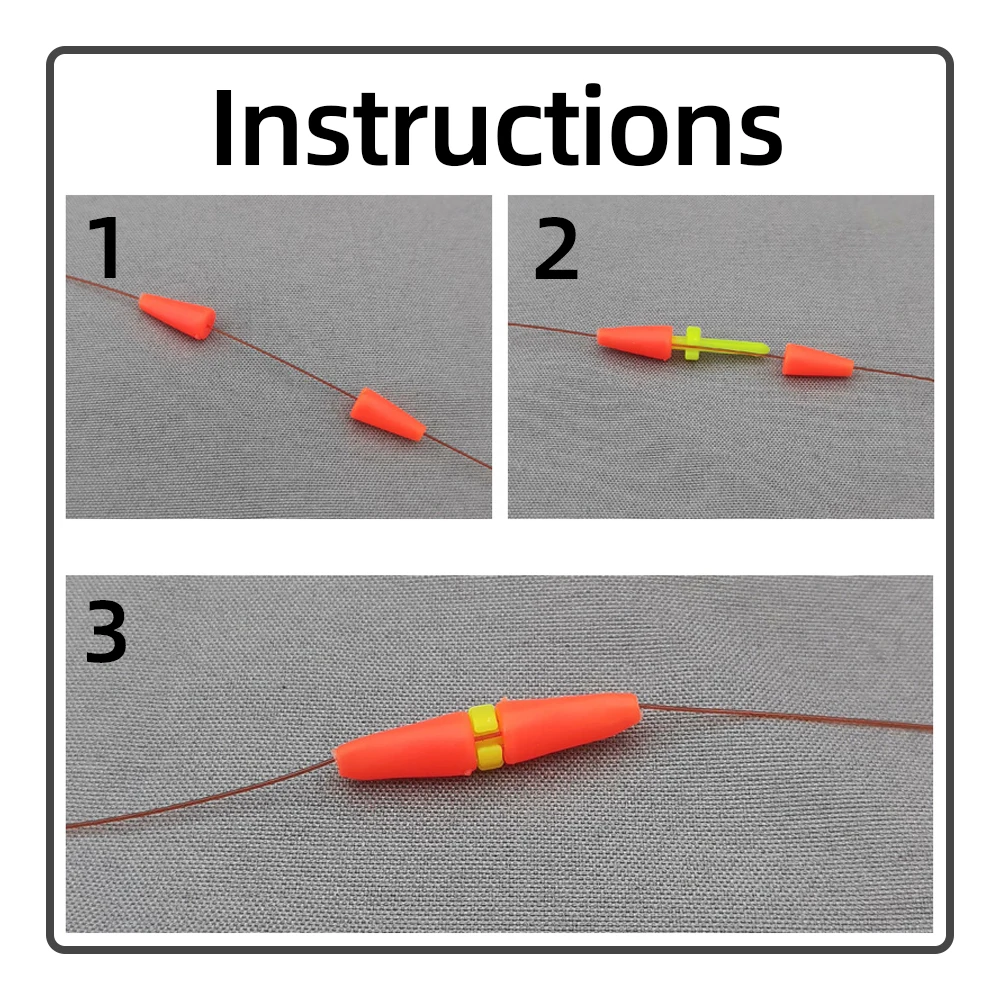 Instructions

1

2

3