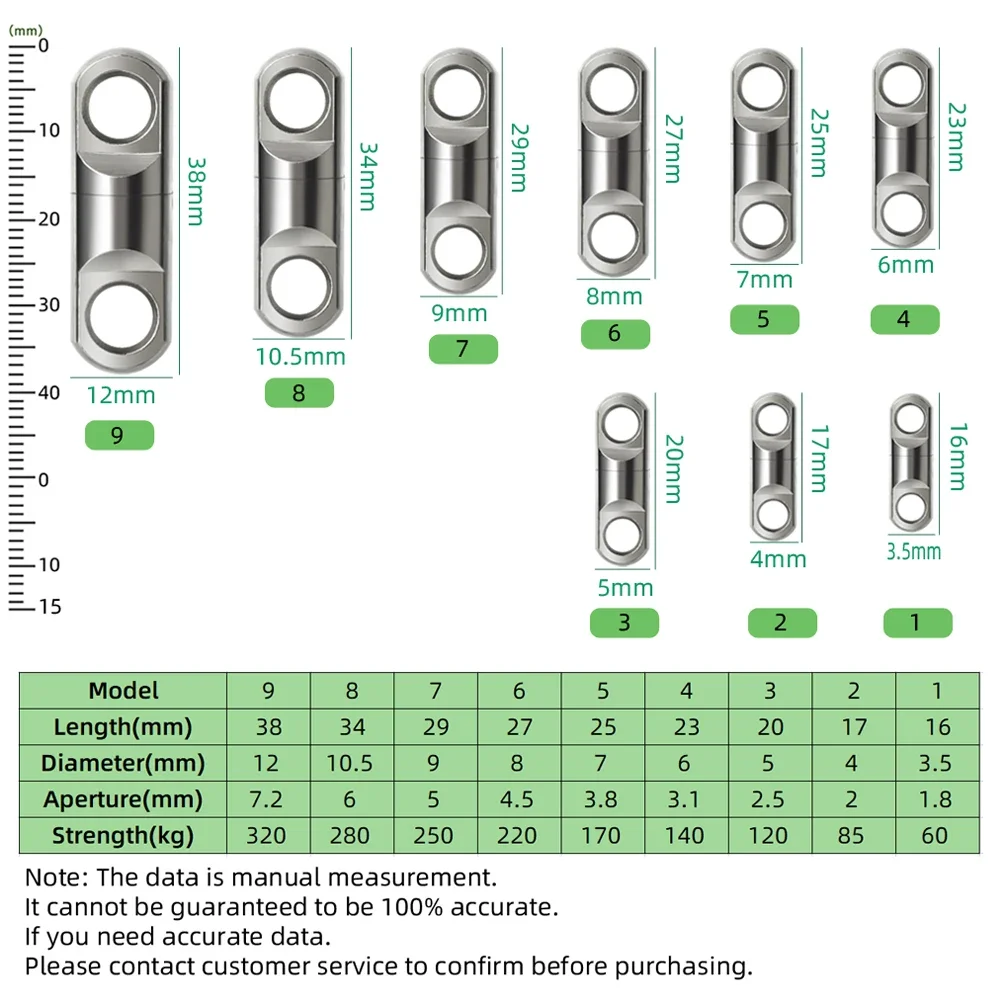 (mm)
0
10
20
30
40
0
10
15

38mm
12mm
9

34mm
10.5mm
8

29mm
9mm
7

27mm
8mm
6

25mm
7mm
5

23mm
6mm
4

20mm
5mm
3

17mm
4mm
2

16mm
3.5mm
1

| Model | 9 | 8 | 7 | 6 | 5 | 4 | 3 | 2 | 1 |
|---|---|---|---|---|---|---|---|---|---|
| Length(mm) | 38 | 34 | 29 | 27 | 25 | 23 | 20 | 17 | 16 |
| Diameter(mm) | 12 | 10.5 | 9 | 8 | 7 | 6 | 5 | 4 | 3.5 |
| Aperture(mm) | 7.2 | 6 | 5 | 4.5 | 3.8 | 3.1 | 2.5 | 2 | 1.8 |
| Strength(kg) | 320 | 280 | 250 | 220 | 170 | 140 | 120 | 85 | 60 |

Note: The data is manual measurement.
It cannot be guaranteed to be 100% accurate.
If you need accurate data.
Please contact customer service to confirm before purchasing.