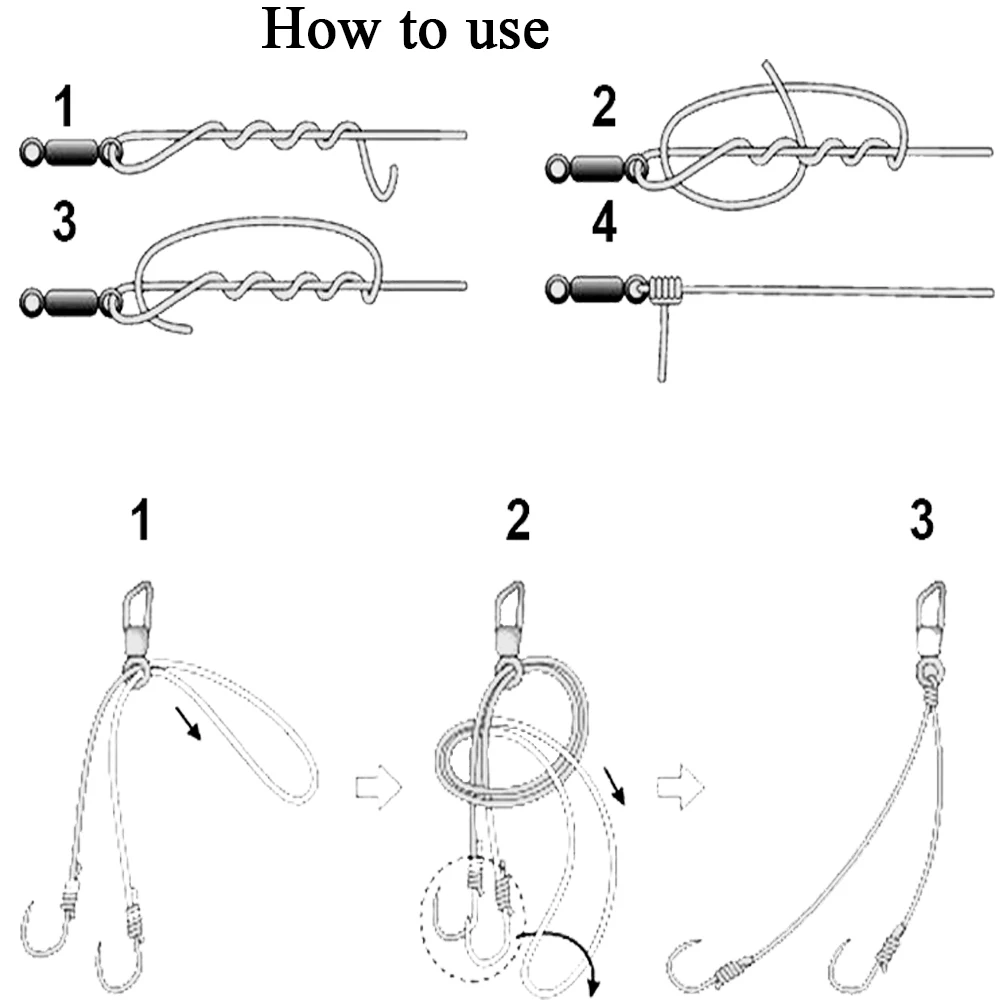 How to use

1

2

3

4

1

2

3