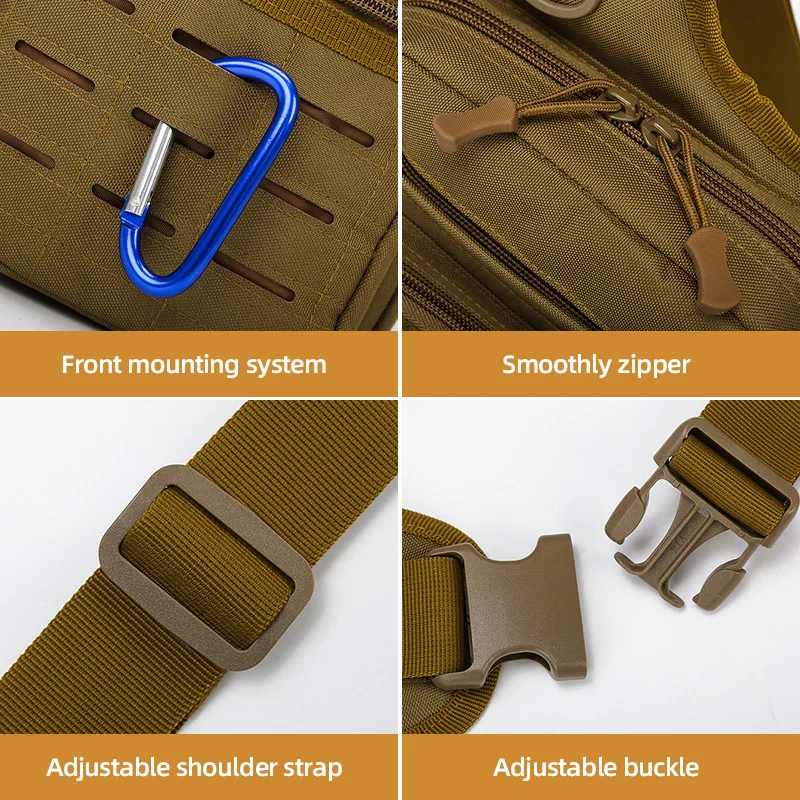 Front mounting system

Smoothly zipper

Adjustable shoulder strap

Adjustable buckle