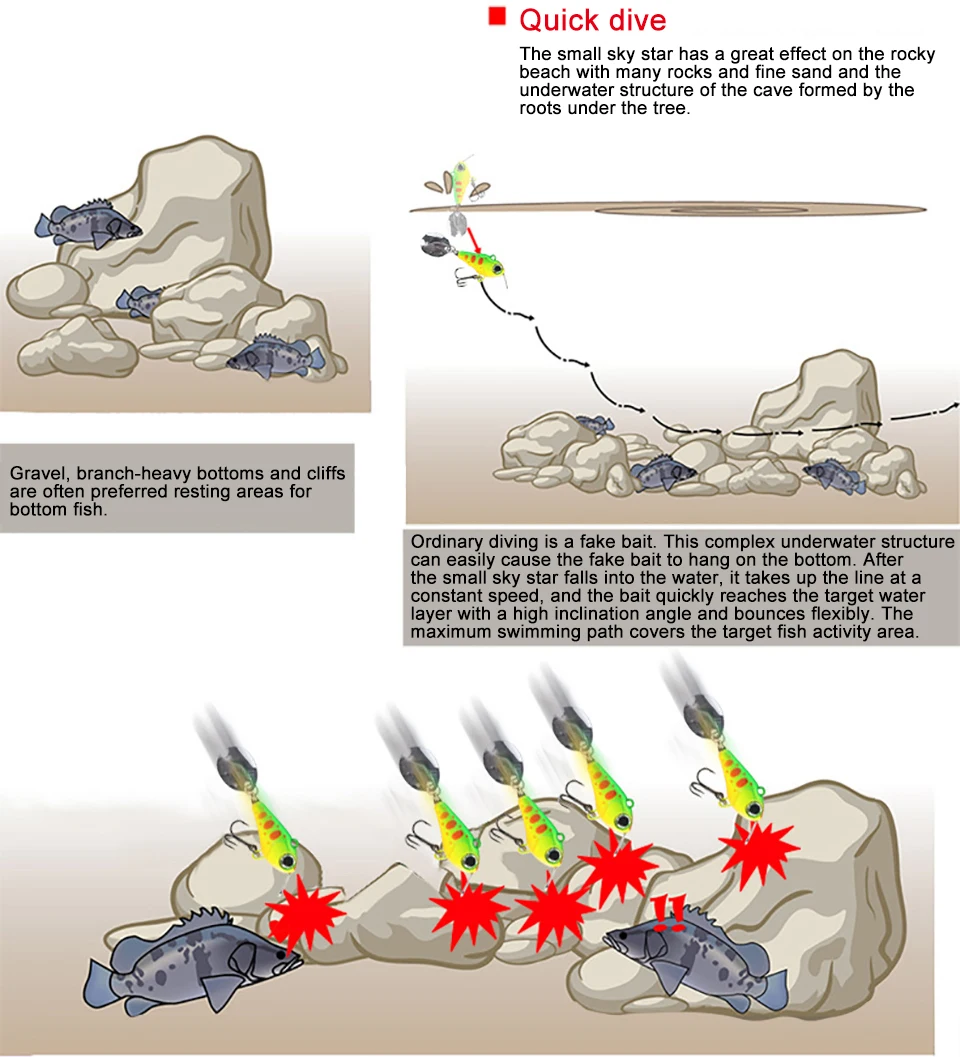 Quick dive

The small sky star has a great effect on the rocky beach with many rocks and fine sand and the underwater structure of the cave formed by the roots under the tree.

Gravel, branch-heavy bottoms and cliffs are often preferred resting areas for bottom fish.

Ordinary diving is a fake bait. This complex underwater structure can easily cause the fake bait to hang on the bottom. After the small sky star falls into the water, it takes up the line at a constant speed, and the bait quickly reaches the target water layer with a high inclination angle and bounces flexibly. The maximum swimming path covers the target fish activity area.

!!