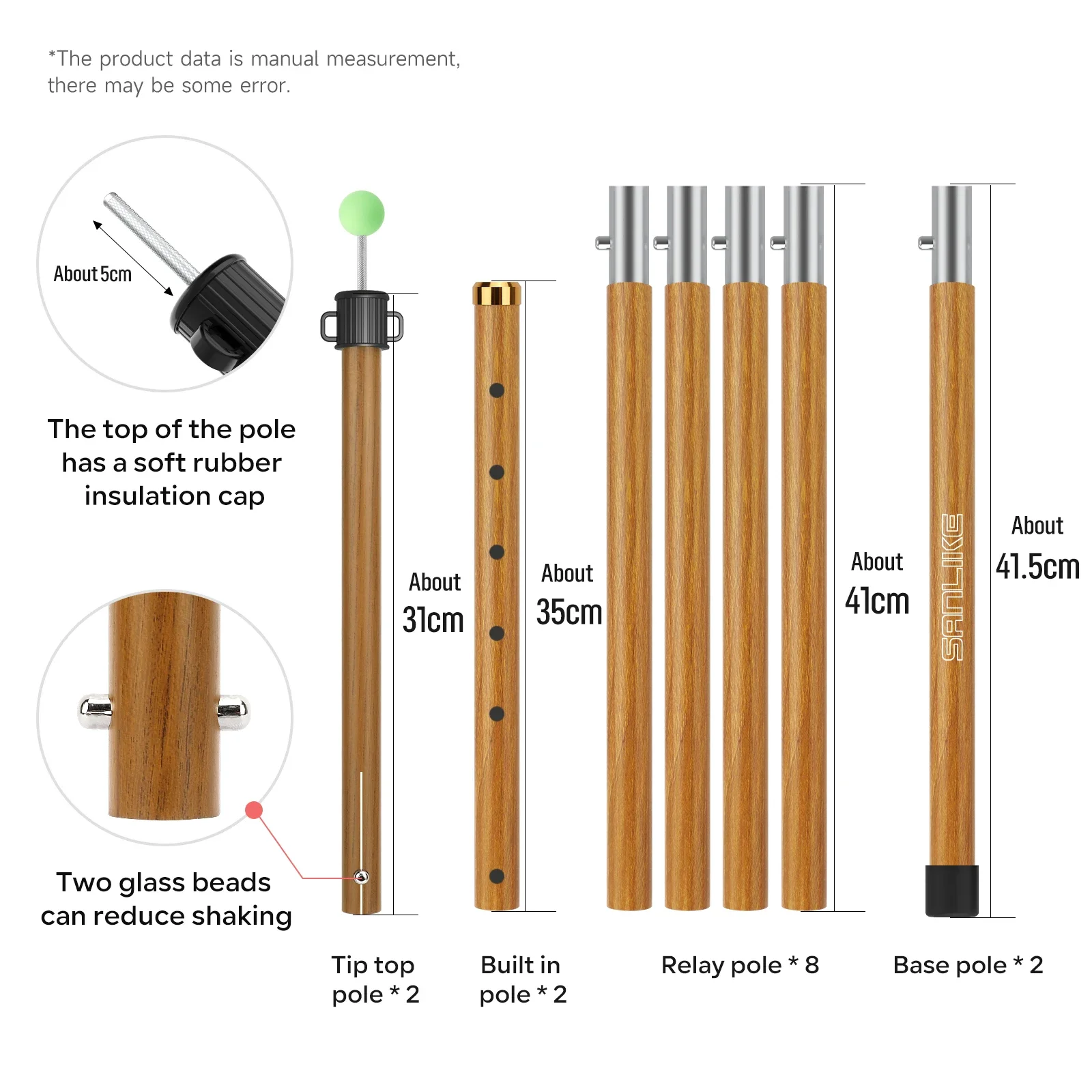 *The product data is manual measurement, there may be some error.

About 5cm

The top of the pole has a soft rubber insulation cap

Two glass beads can reduce shaking

About 31cm

About 35cm

About 41cm

SANLIKE

About 41.5cm

Tip top pole * 2

Built in pole * 2

Relay pole * 8

Base pole * 2