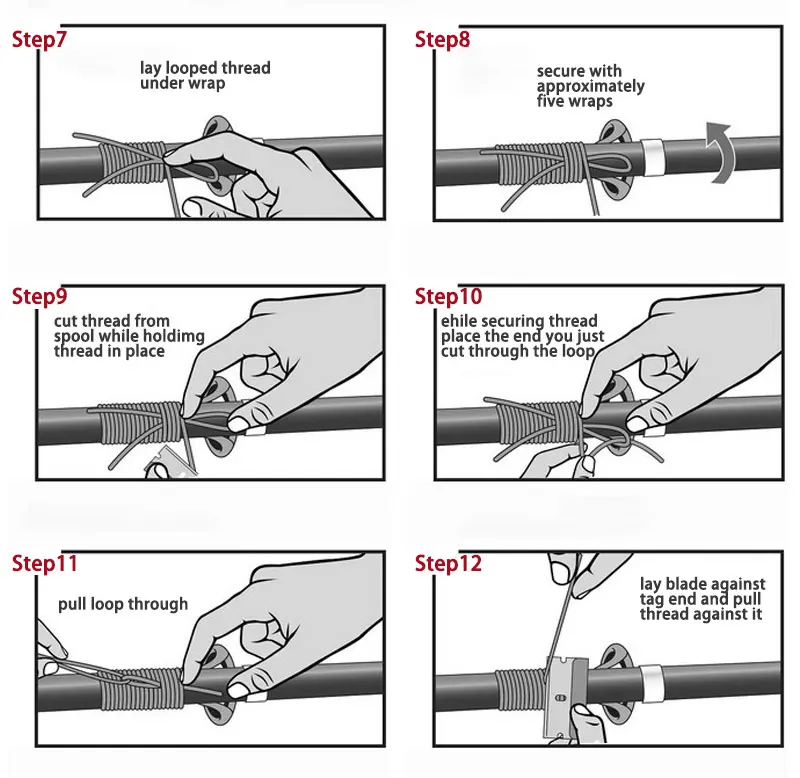 Step7

lay looped thread under wrap

Step8

secure with approximately five wraps

Step9

cut thread from spool while holdimg thread in place

Step10

ehile securing thread place the end you just cut through the loop

Step11

pull loop through

Step12

lay blade against tag end and pull thread against it