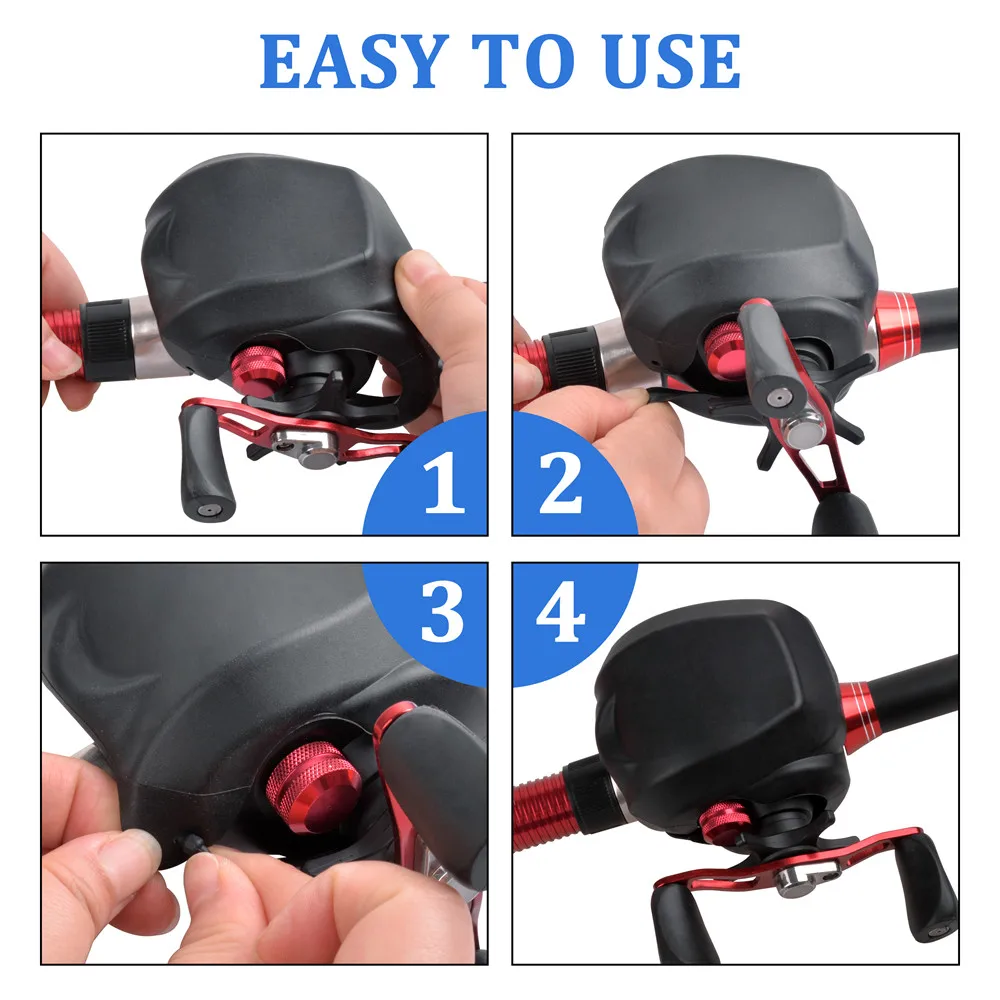 EASY TO USE

1

2

3

4