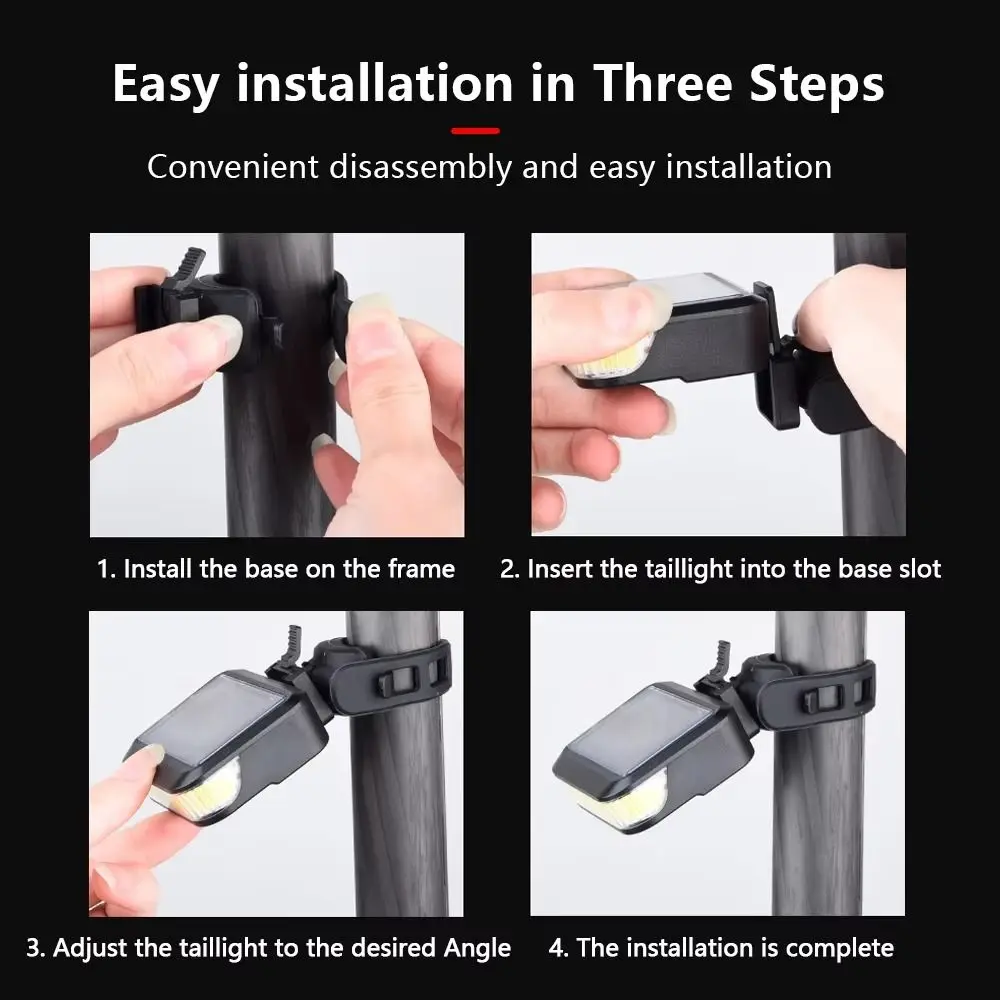 Easy installation in Three Steps

Convenient disassembly and easy installation

1. Install the base on the frame

2. Insert the taillight into the base slot

3. Adjust the taillight to the desired Angle

4. The installation is complete