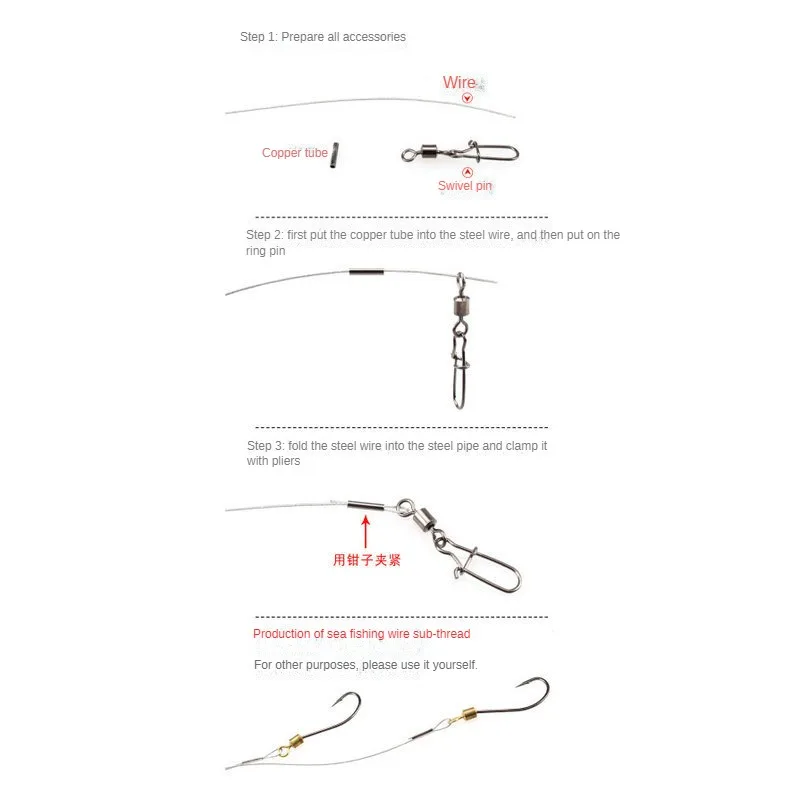 Step 1: Prepare all accessories

Wire

Copper tube

Swivel pin

Step 2: first put the copper tube into the steel wire, and then put on the ring pin

Step 3: fold the steel wire into the steel pipe and clamp it with pliers

用钳子夹紧

Production of sea fishing wire sub-thread

For other purposes, please use it yourself.