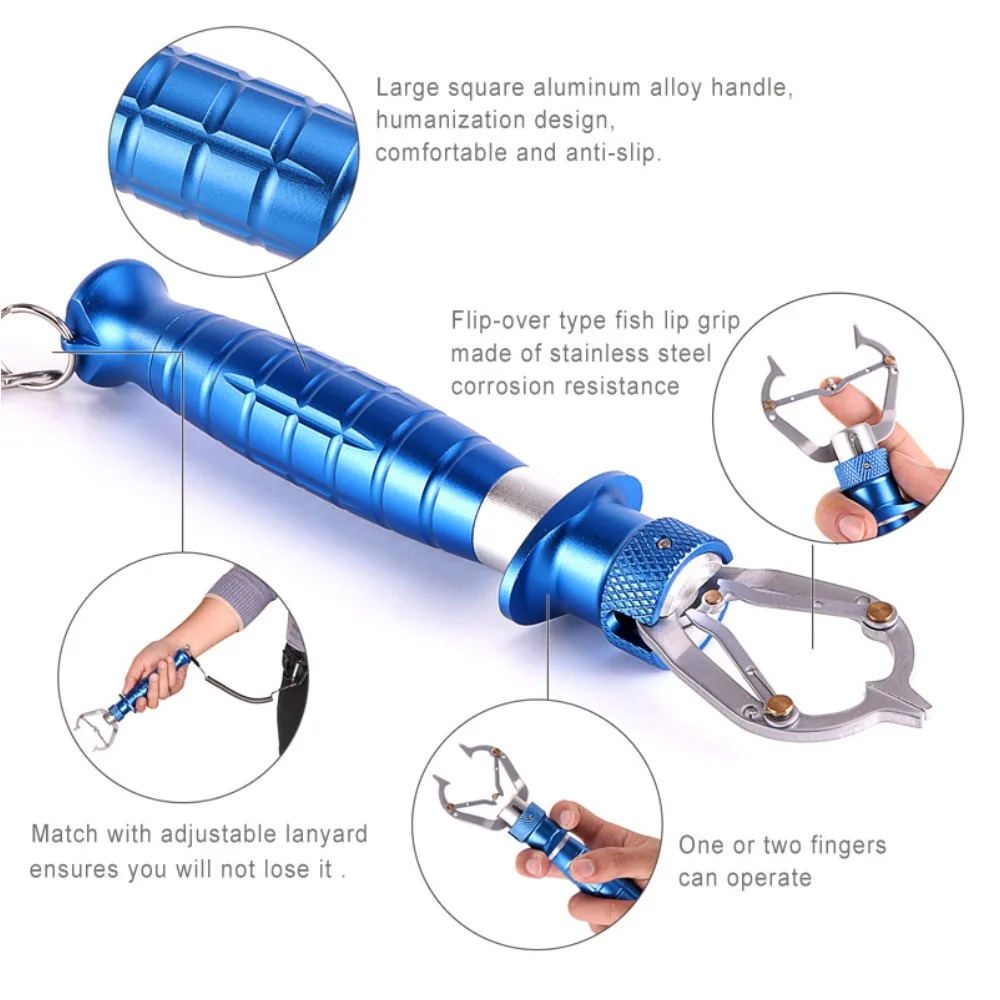 Large square aluminum alloy handle, humanization design, comfortable and anti-slip.

Flip-over type fish lip grip made of stainless steel corrosion resistance

Match with adjustable lanyard ensures you will not lose it .

One or two fingers can operate