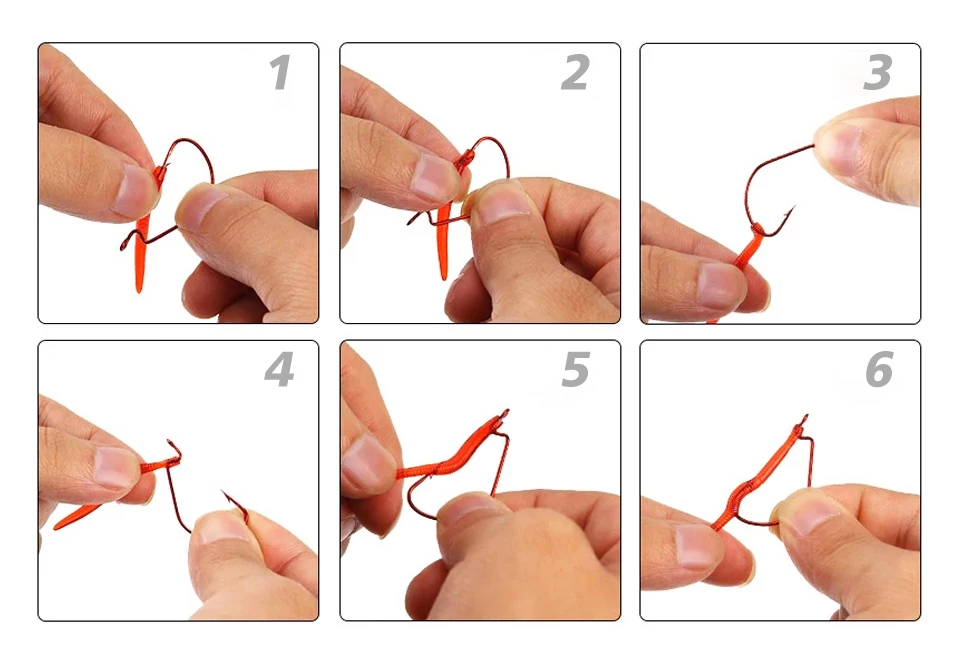 1

2

3

4

5

6