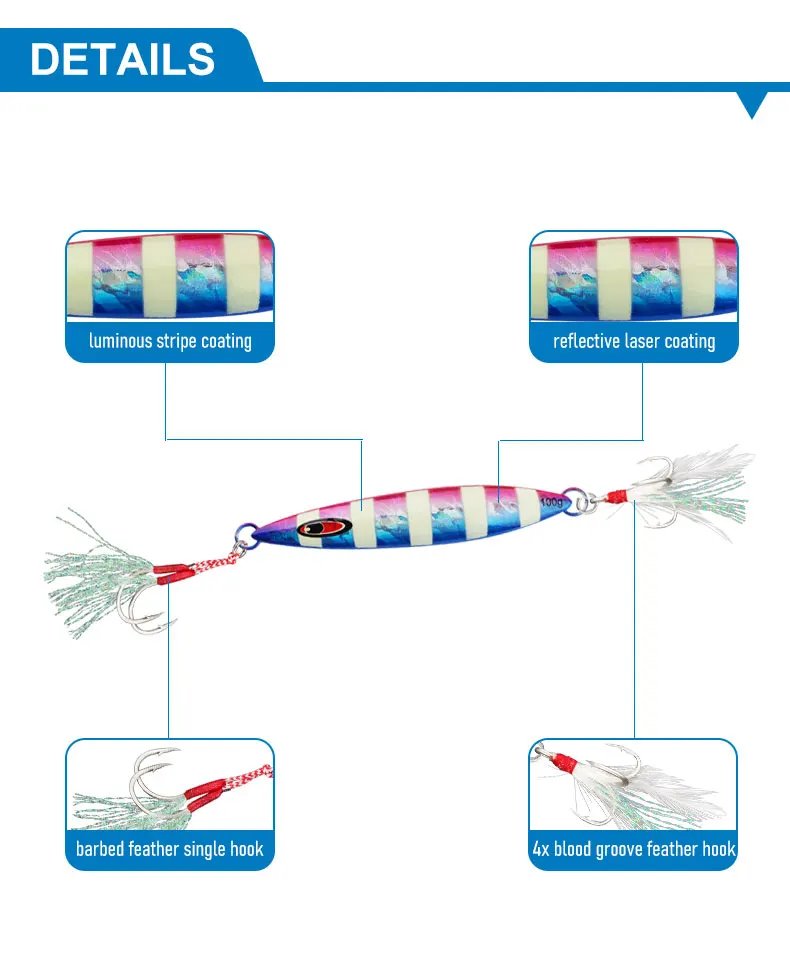 DETAILS

luminous stripe coating

reflective laser coating

100g

barbed feather single hook

4x blood groove feather hook