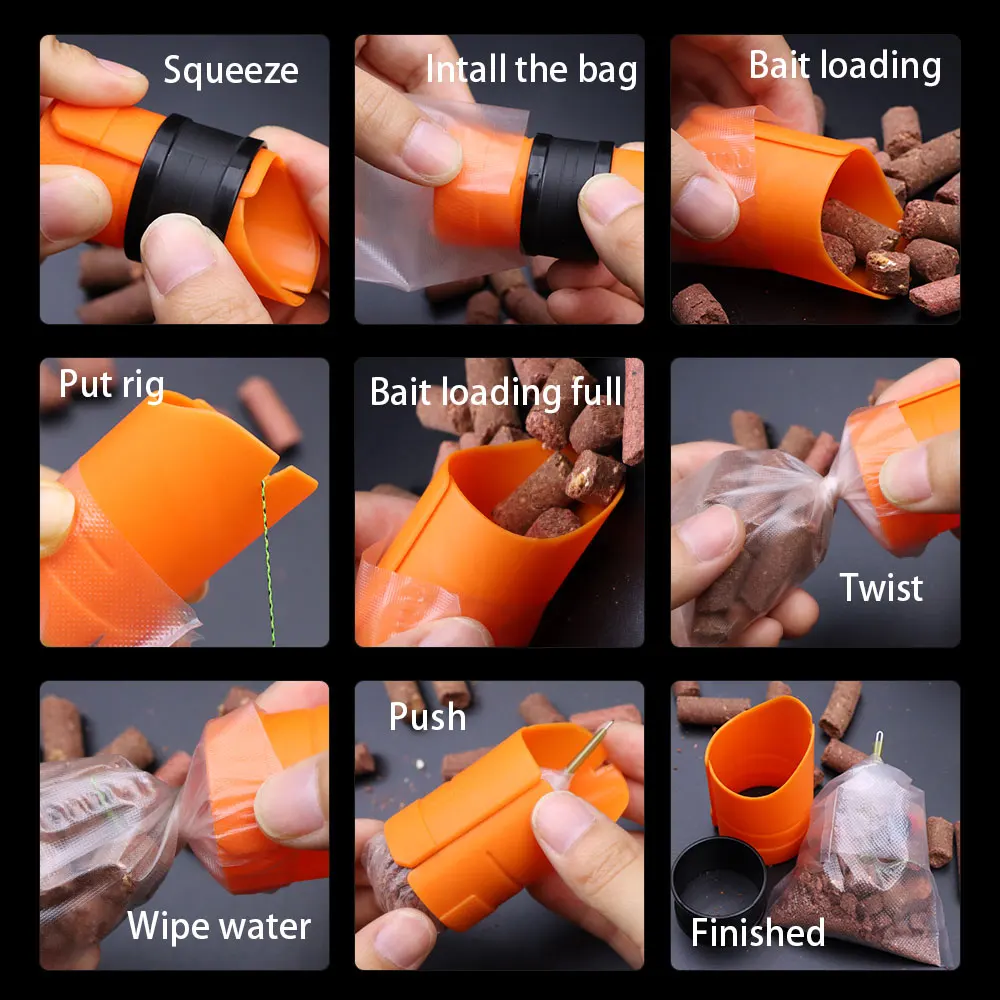 Squeeze

Intall the bag

Bait loading

Put rig

Bait loading full

Twist

Wipe water

Push

Finished