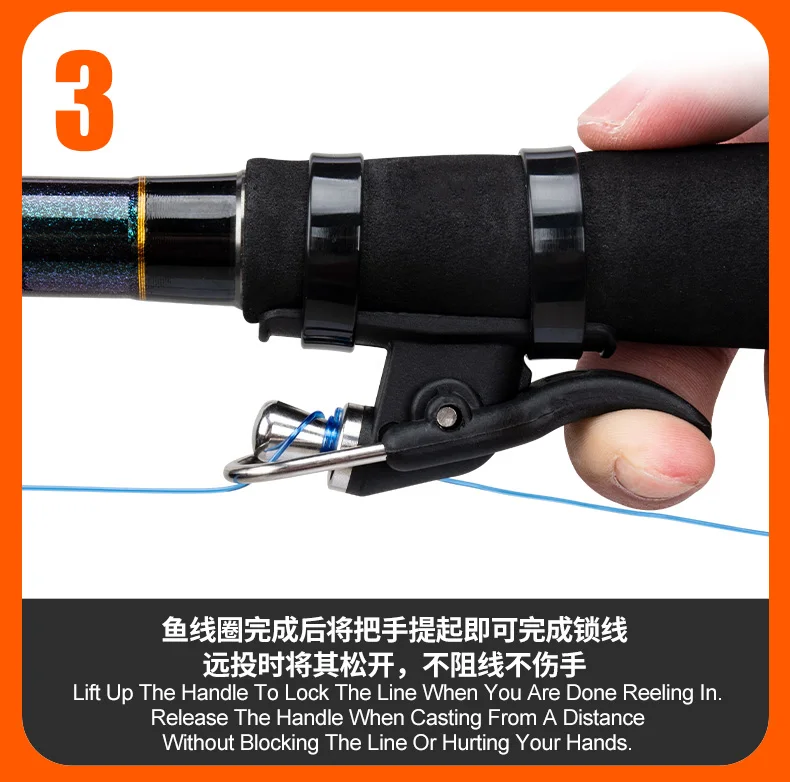 3

鱼线圈完成后将把手提起即可完成锁线
远投时将其松开，不阻线不伤手
Lift Up The Handle To Lock The Line When You Are Done Reeling In. Release The Handle When Casting From A Distance Without Blocking The Line Or Hurting Your Hands.