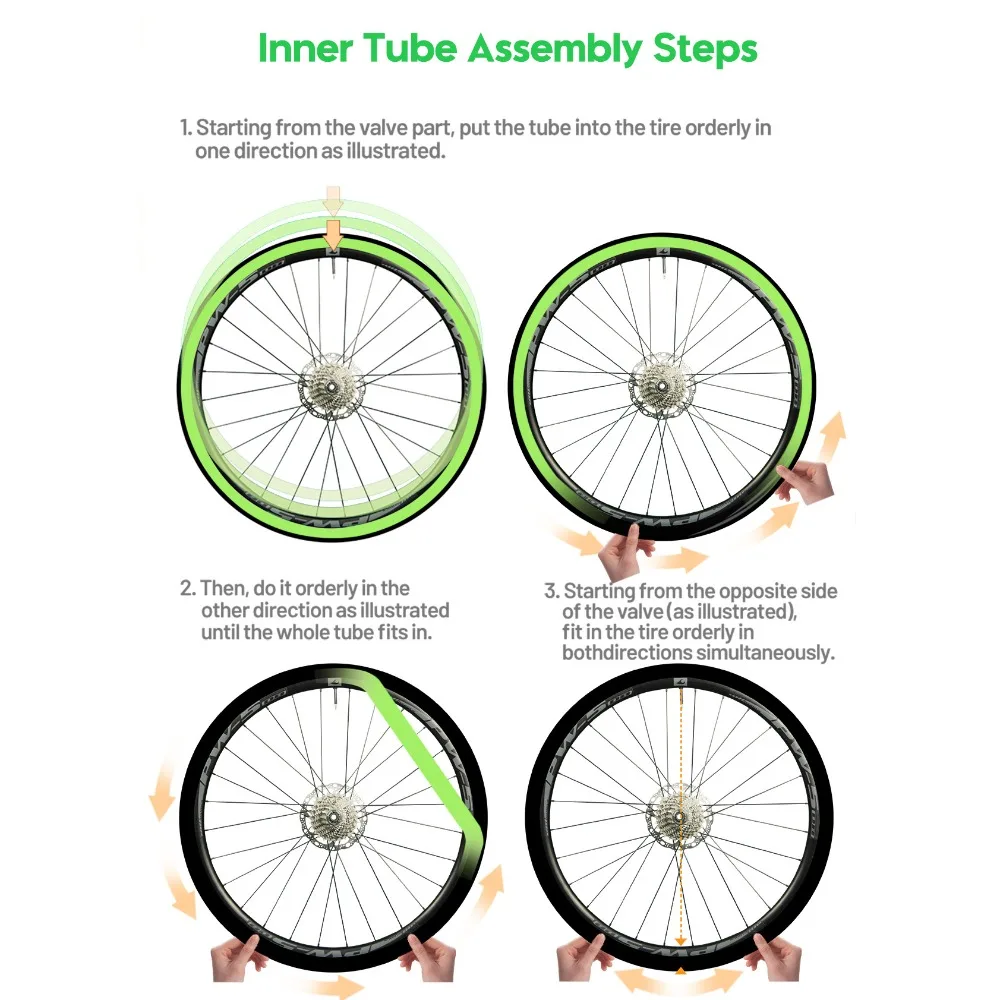 Inner Tube Assembly Steps

1. Starting from the valve part, put the tube into the tire orderly in one direction as illustrated.

2. Then, do it orderly in the other direction as illustrated until the whole tube fits in.

3. Starting from the opposite side of the valve (as illustrated), fit in the tire orderly in bothdirections simultaneously.