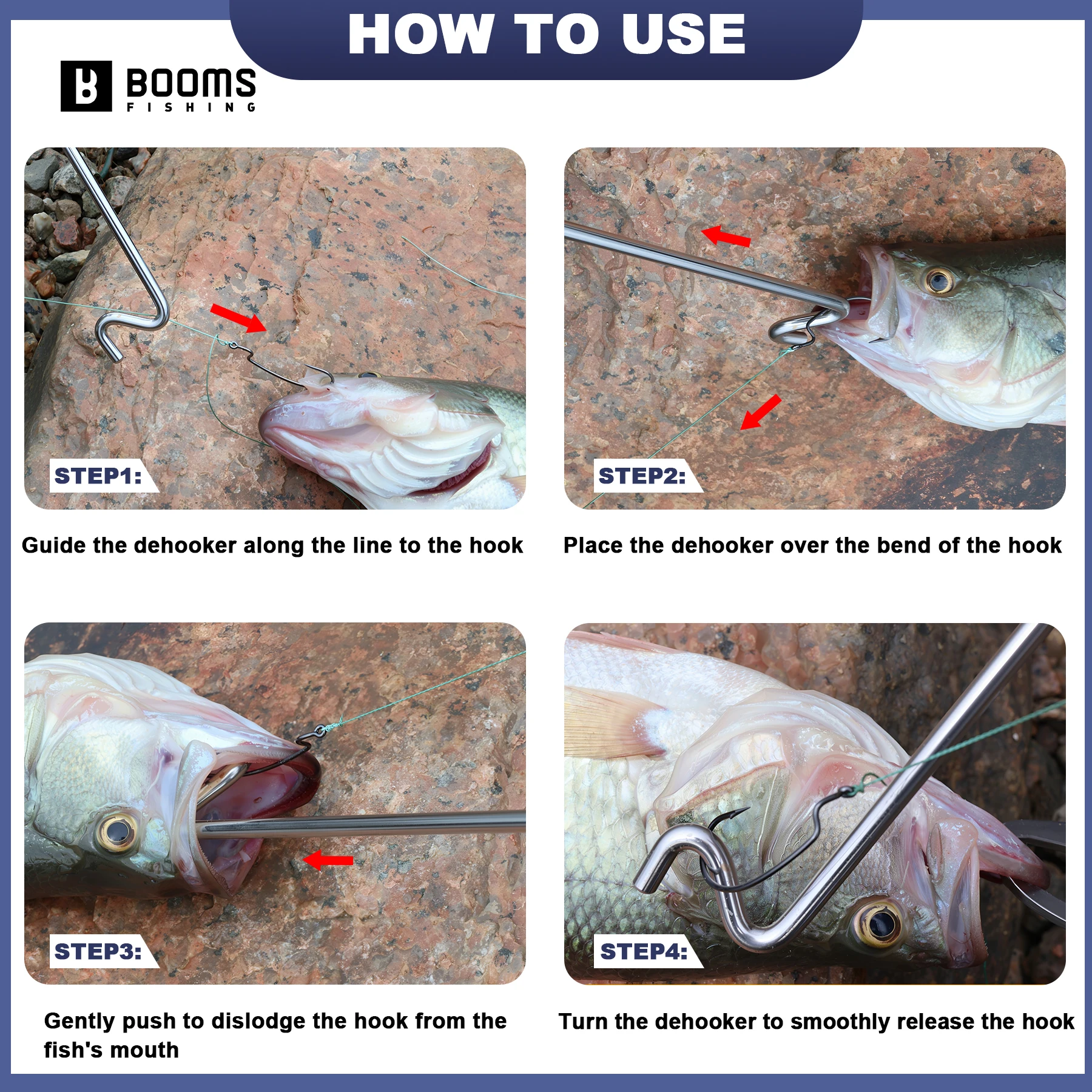 HOW TO USE

BOOMS
FISHING

STEP1:

Guide the dehooker along the line to the hook

STEP2:

Place the dehooker over the bend of the hook

STEP3:

Gently push to dislodge the hook from the fish's mouth

STEP4:

Turn the dehooker to smoothly release the hook