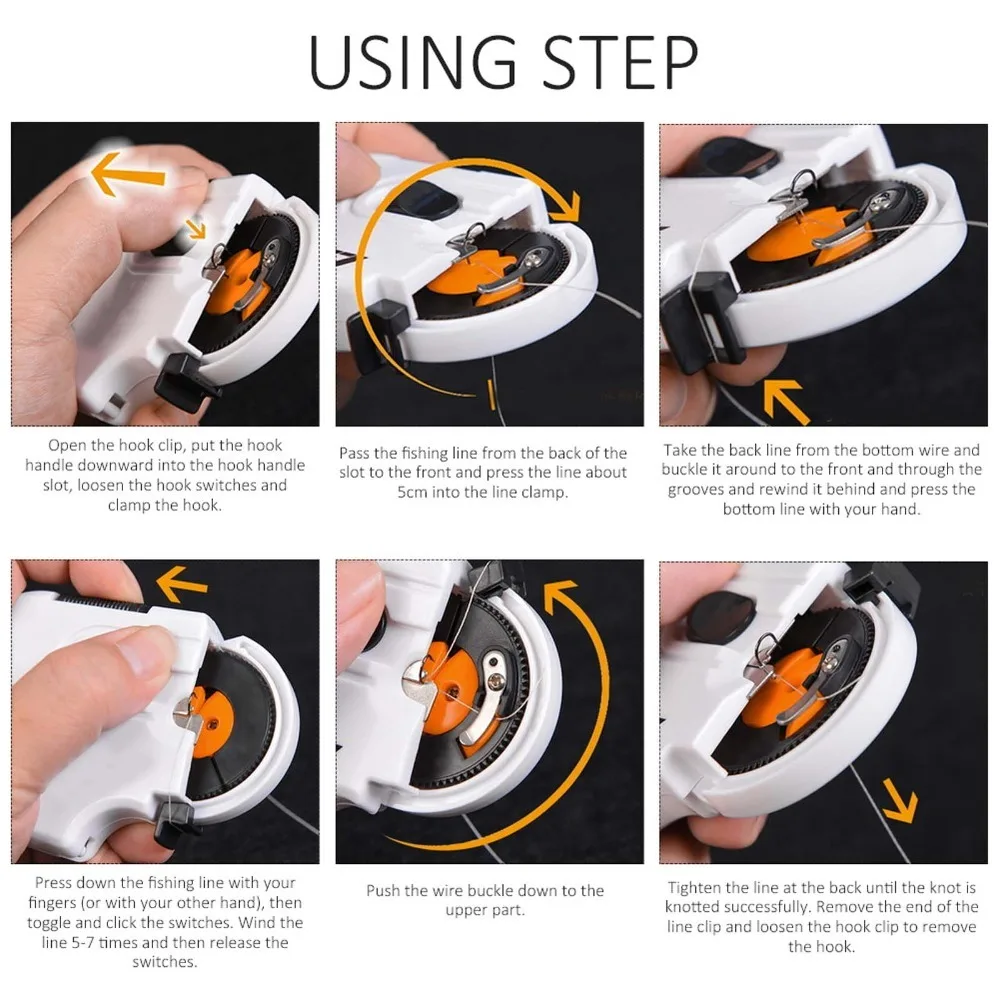 USING STEP

Open the hook clip, put the hook handle downward into the hook handle slot, loosen the hook switches and clamp the hook.

Pass the fishing line from the back of the slot to the front and press the line about 5cm into the line clamp.

Take the back line from the bottom wire and buckle it around to the front and through the grooves and rewind it behind and press the bottom line with your hand.

Press down the fishing line with your fingers (or with your other hand), then toggle and click the switches. Wind the line 5-7 times and then release the switches.

Push the wire buckle down to the upper part.

Tighten the line at the back until the knot is knotted successfully. Remove the end of the line clip and loosen the hook clip to remove the hook.