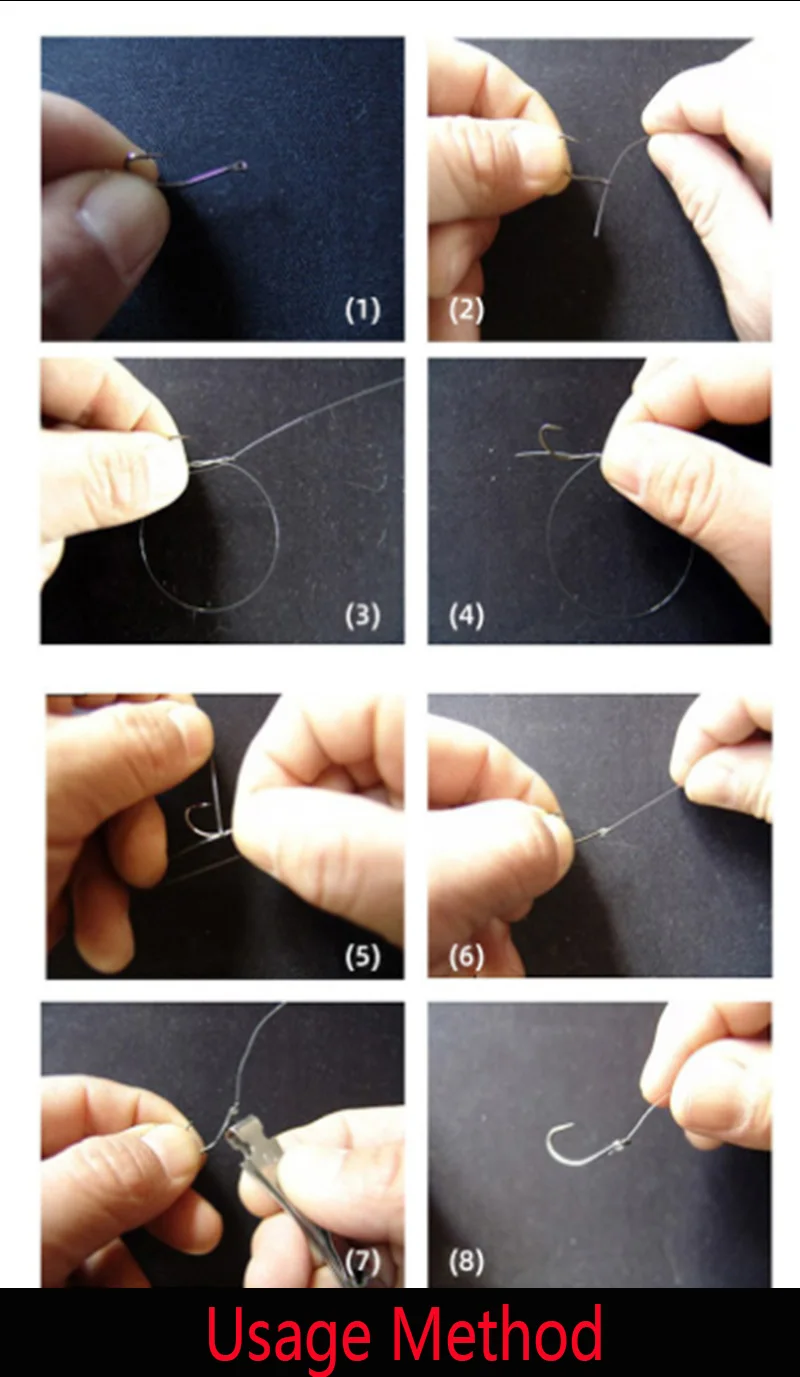 (1)
(2)
(3)
(4)
(5)
(6)
(7)
(8)
Usage Method