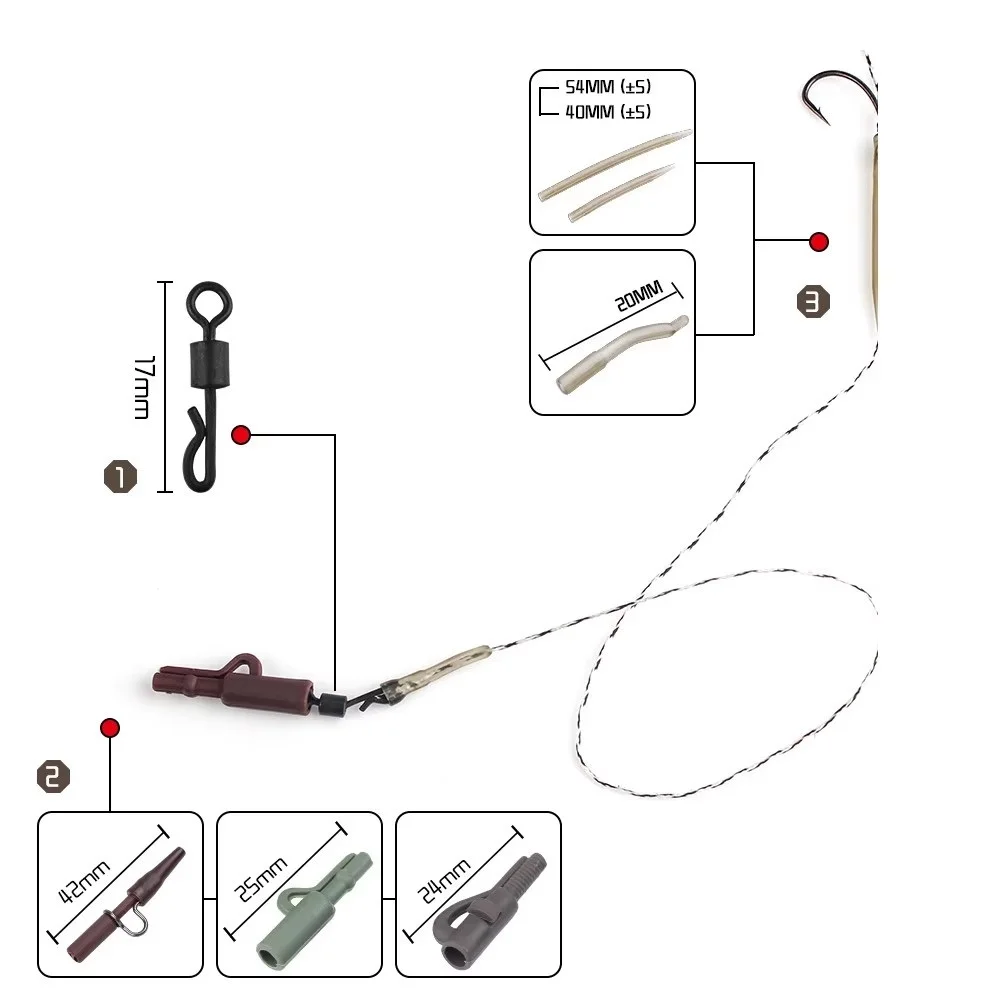 54MM (±5)
40MM (±5)

20MM

3

17mm

1

2

42mm

25mm

24mm