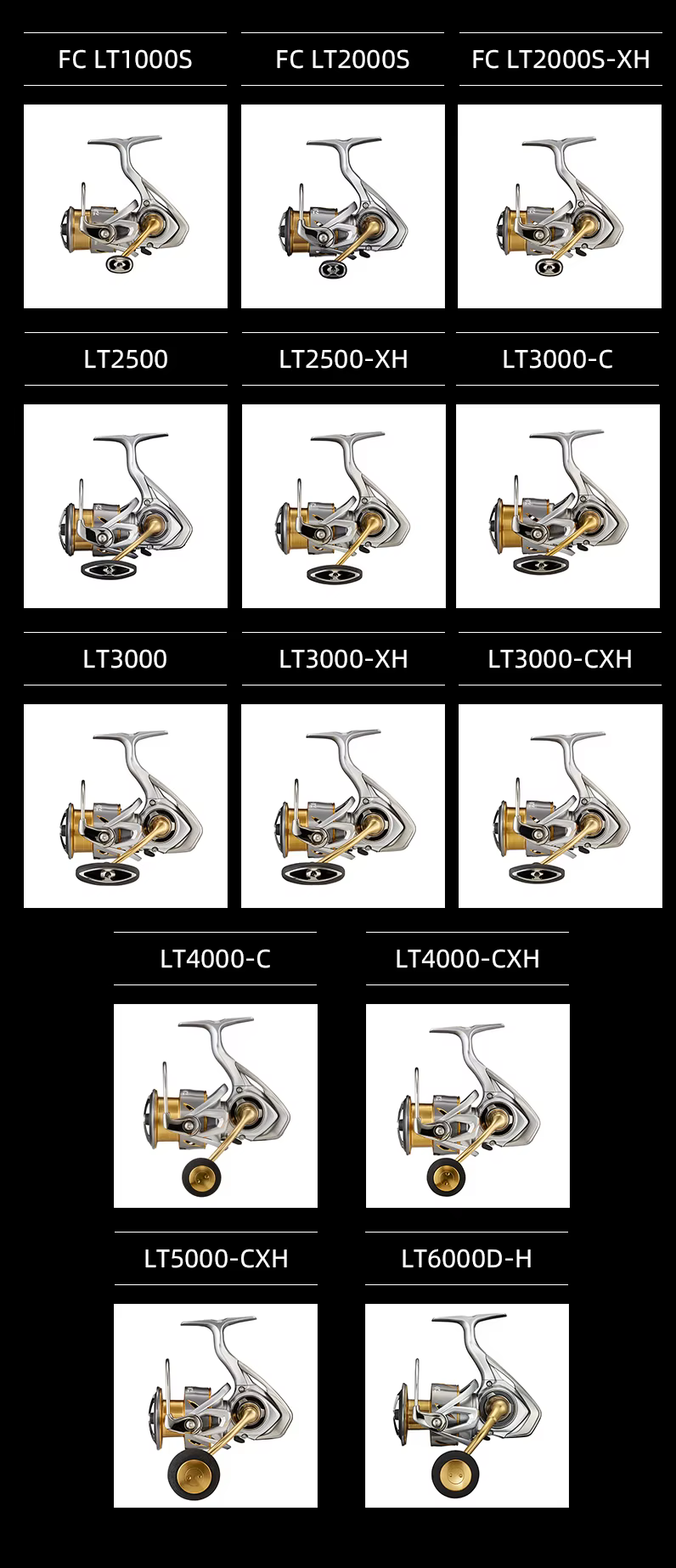 FC LT1000S

FC LT2000S

FC LT2000S-XH

LT2500

LT2500-XH

LT3000-C

LT3000

LT3000-XH

LT3000-CXH

LT4000-C

LT4000-CXH

LT5000-CXH

LT6000D-H