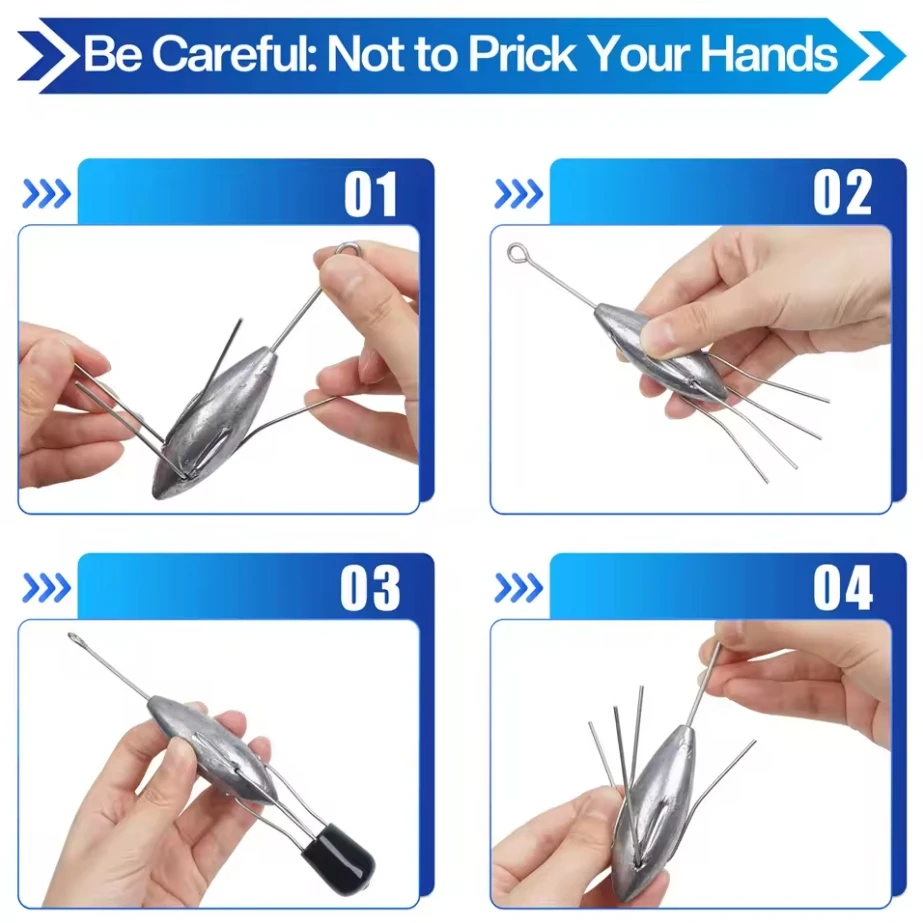 Be Careful: Not to Prick Your Hands

01

02

03

04