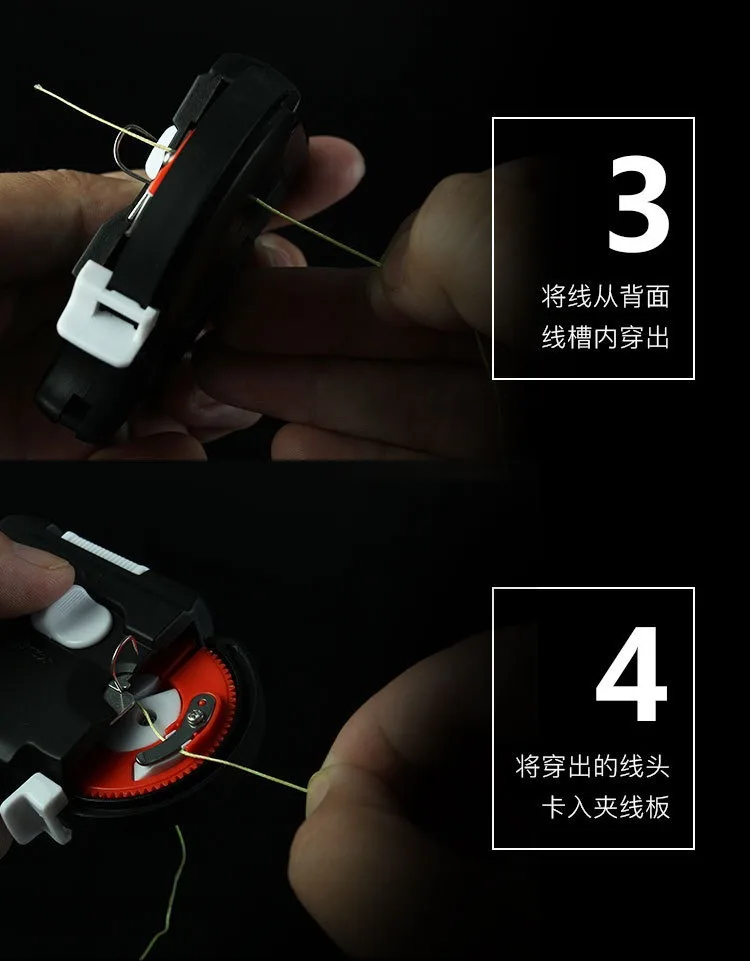 3
将线从背面
线槽内穿出

4
将穿出的线头
卡入夹线板