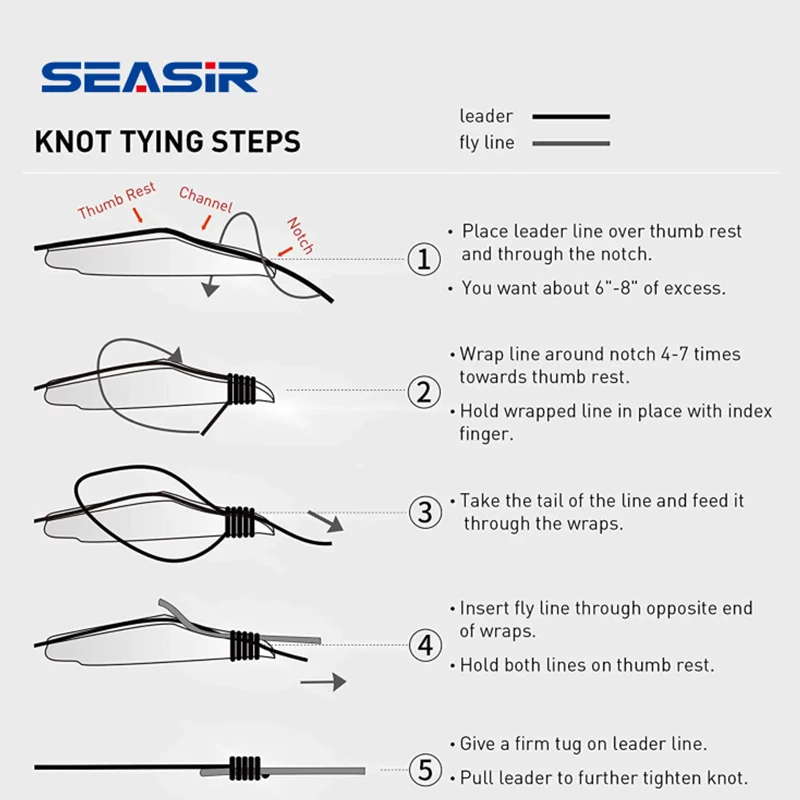 SEASIR

KNOT TYING STEPS

leader
fly line

Thumb Rest
Channel
Notch

1
• Place leader line over thumb rest and through the notch.
• You want about 6"-8" of excess.

2
• Wrap line around notch 4-7 times towards thumb rest.
• Hold wrapped line in place with index finger.

3
• Take the tail of the line and feed it through the wraps.

4
• Insert fly line through opposite end of wraps.
• Hold both lines on thumb rest.

5
• Give a firm tug on leader line.
• Pull leader to further tighten knot.