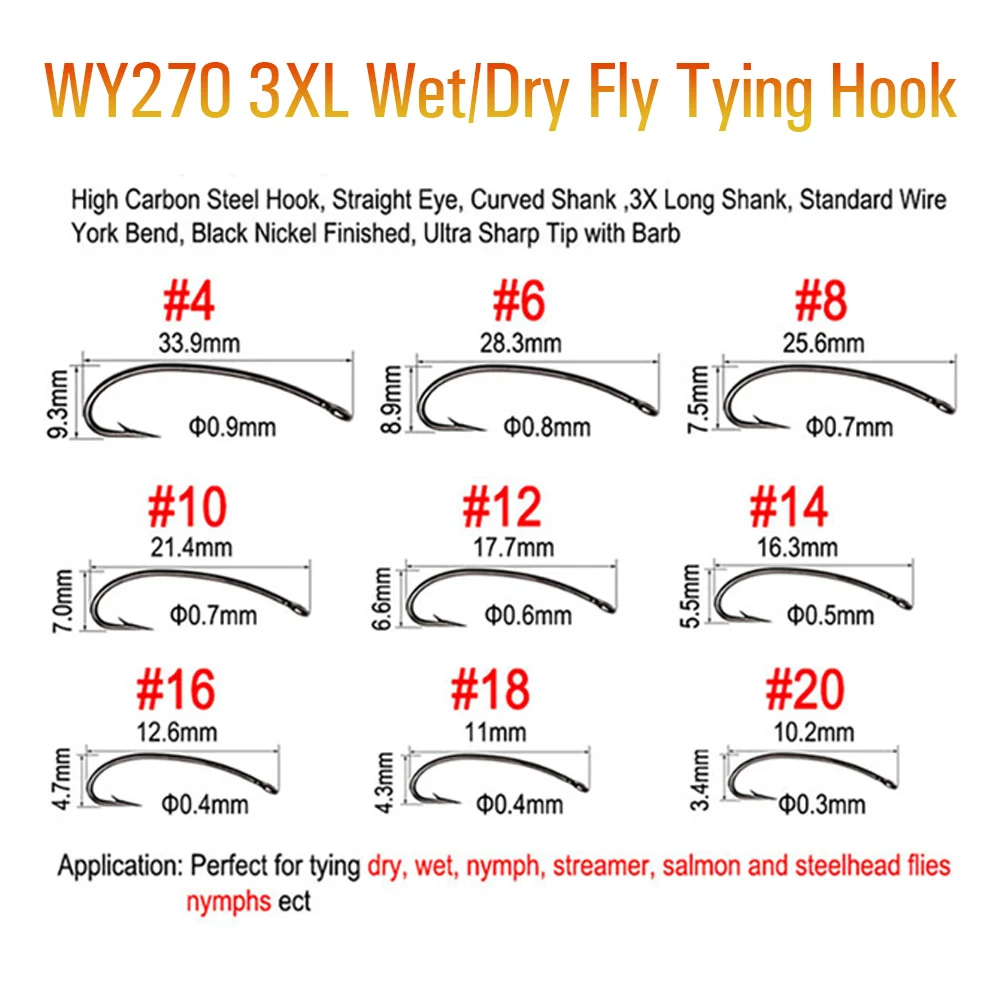 WY270 3XL Wet/Dry Fly Tying Hook

High Carbon Steel Hook, Straight Eye, Curved Shank ,3X Long Shank, Standard Wire York Bend, Black Nickel Finished, Ultra Sharp Tip with Barb

#4
33.9mm
9.3mm
Φ0.9mm

#6
28.3mm
8.9mm
Φ0.8mm

#8
25.6mm
7.5mm
Φ0.7mm

#10
21.4mm
7.0mm
Φ0.7mm

#12
17.7mm
6.6mm
Φ0.6mm

#14
16.3mm
5.5mm
Φ0.5mm

#16
12.6mm
4.7mm
Φ0.4mm

#18
11mm
4.3mm
Φ0.4mm

#20
10.2mm
3.4mm
Φ0.3mm

Application: Perfect for tying dry, wet, nymph, streamer, salmon and steelhead flies nymphs ect