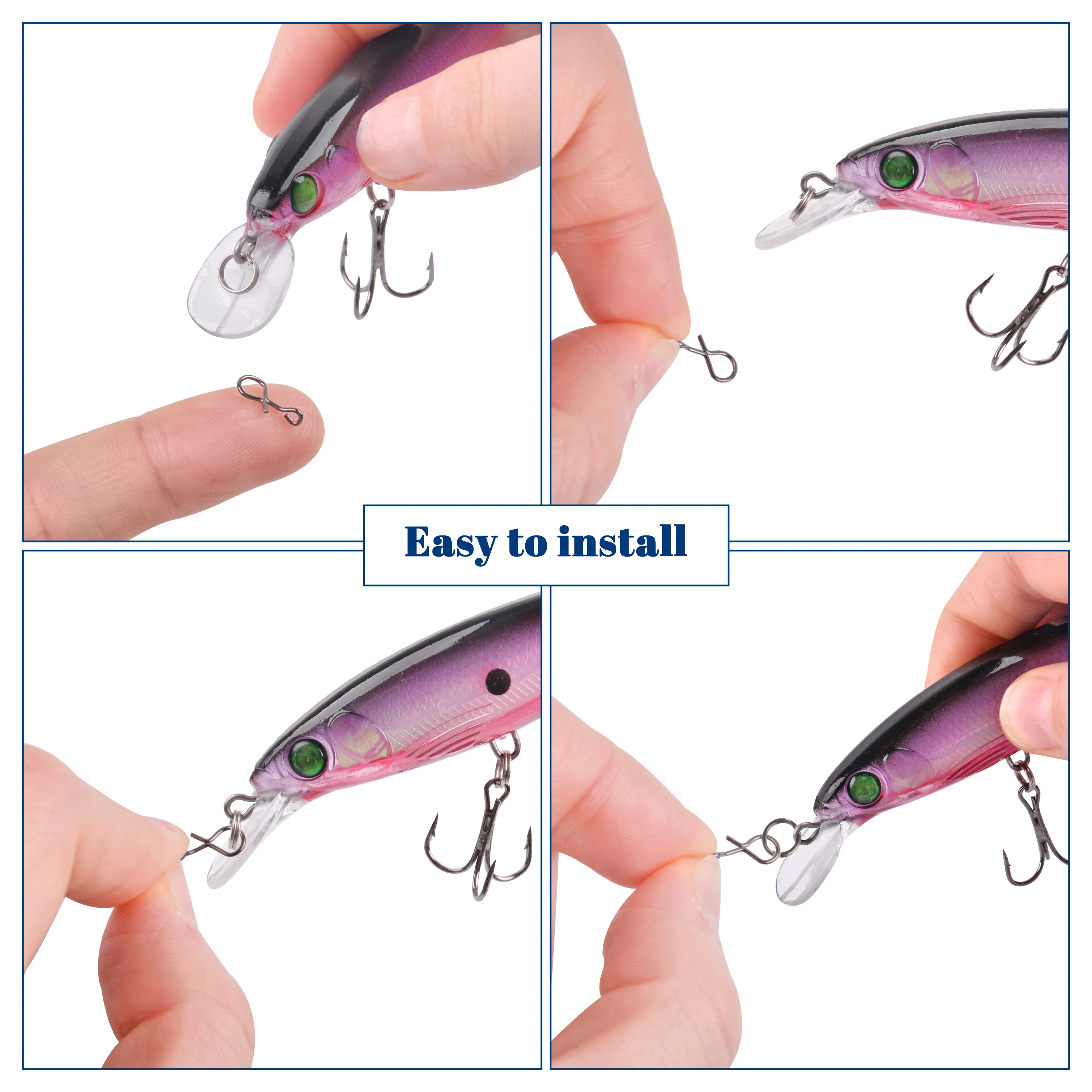 Easy to install