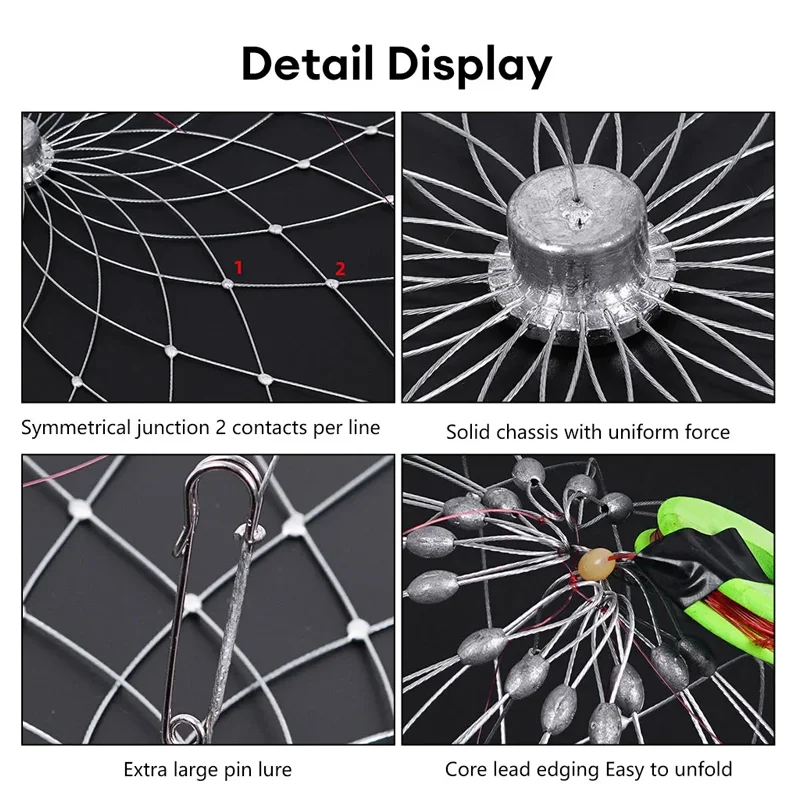 Detail Display

1 2

Symmetrical junction 2 contacts per line

Solid chassis with uniform force

Extra large pin lure

Core lead edging Easy to unfold