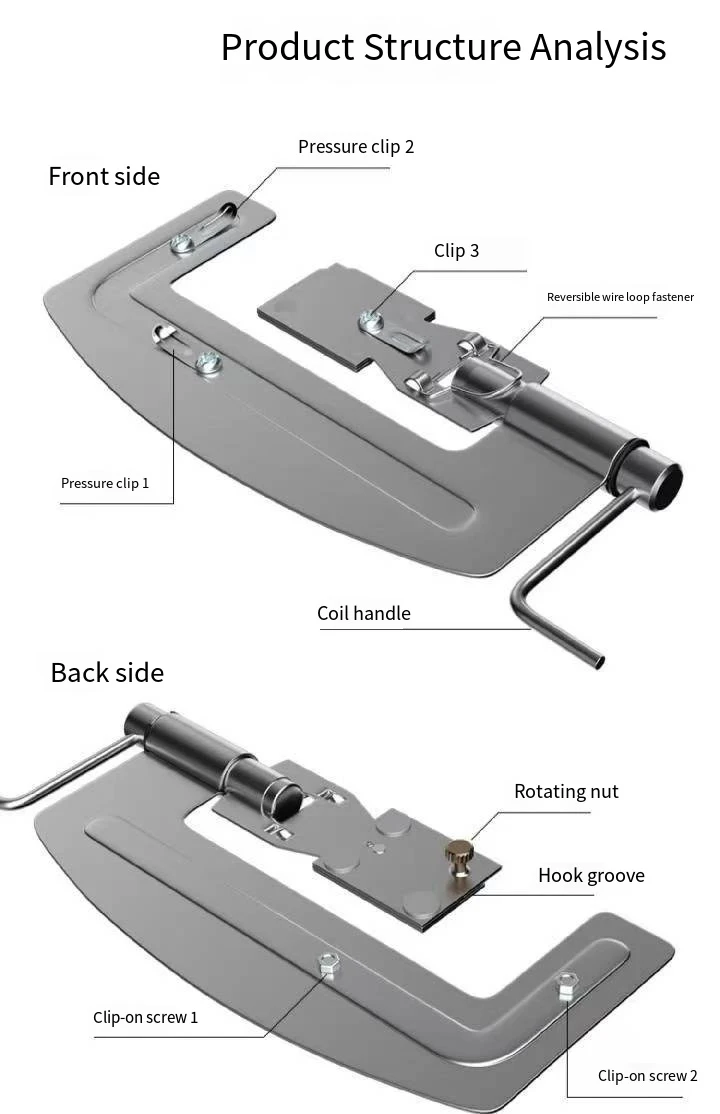 Product Structure Analysis

Front side

Pressure clip 2

Clip 3

Reversible wire loop fastener

Pressure clip 1

Coil handle

Back side

Rotating nut

Hook groove

Clip-on screw 1

Clip-on screw 2