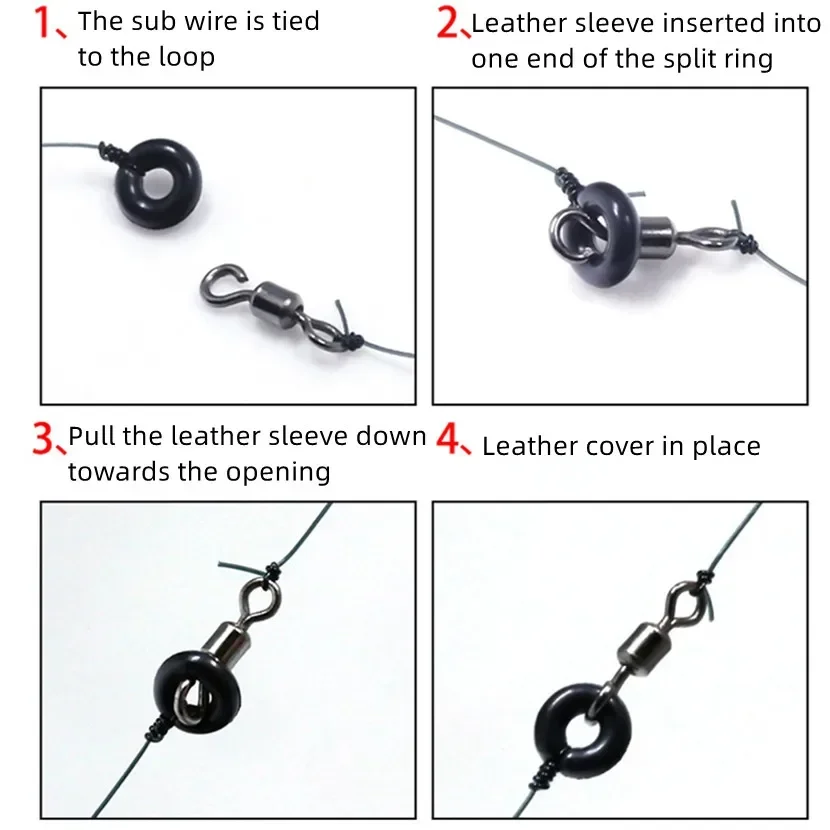 1、The sub wire is tied to the loop

2、Leather sleeve inserted into one end of the split ring

3、Pull the leather sleeve down towards the opening

4、Leather cover in place