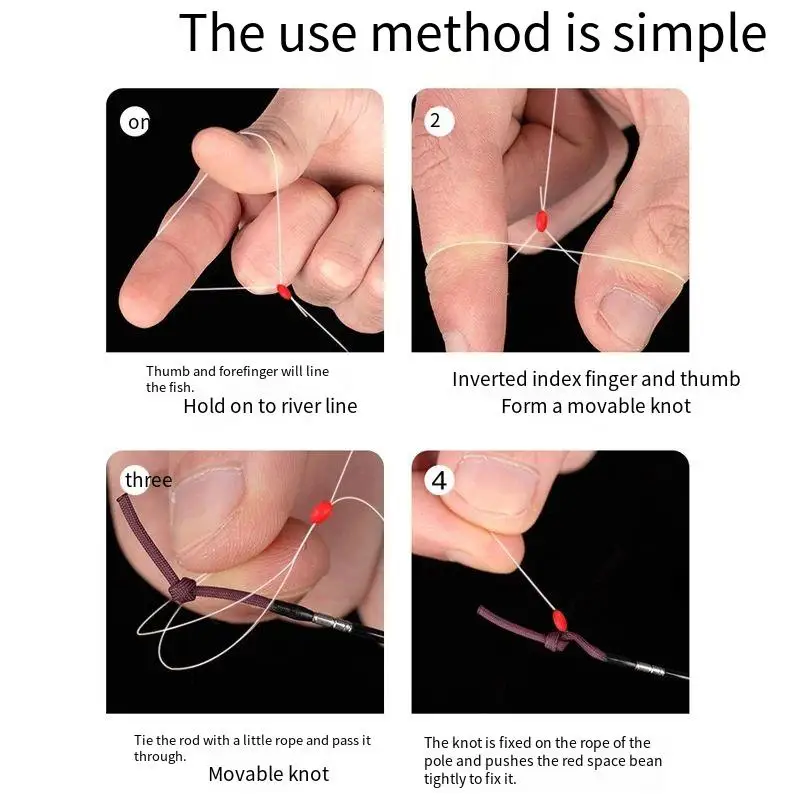 The use method is simple

on

Thumb and forefinger will line the fish.

Hold on to river line

2

Inverted index finger and thumb

Form a movable knot

three

Tie the rod with a little rope and pass it through.

Movable knot

4

The knot is fixed on the rope of the pole and pushes the red space bean tightly to fix it.