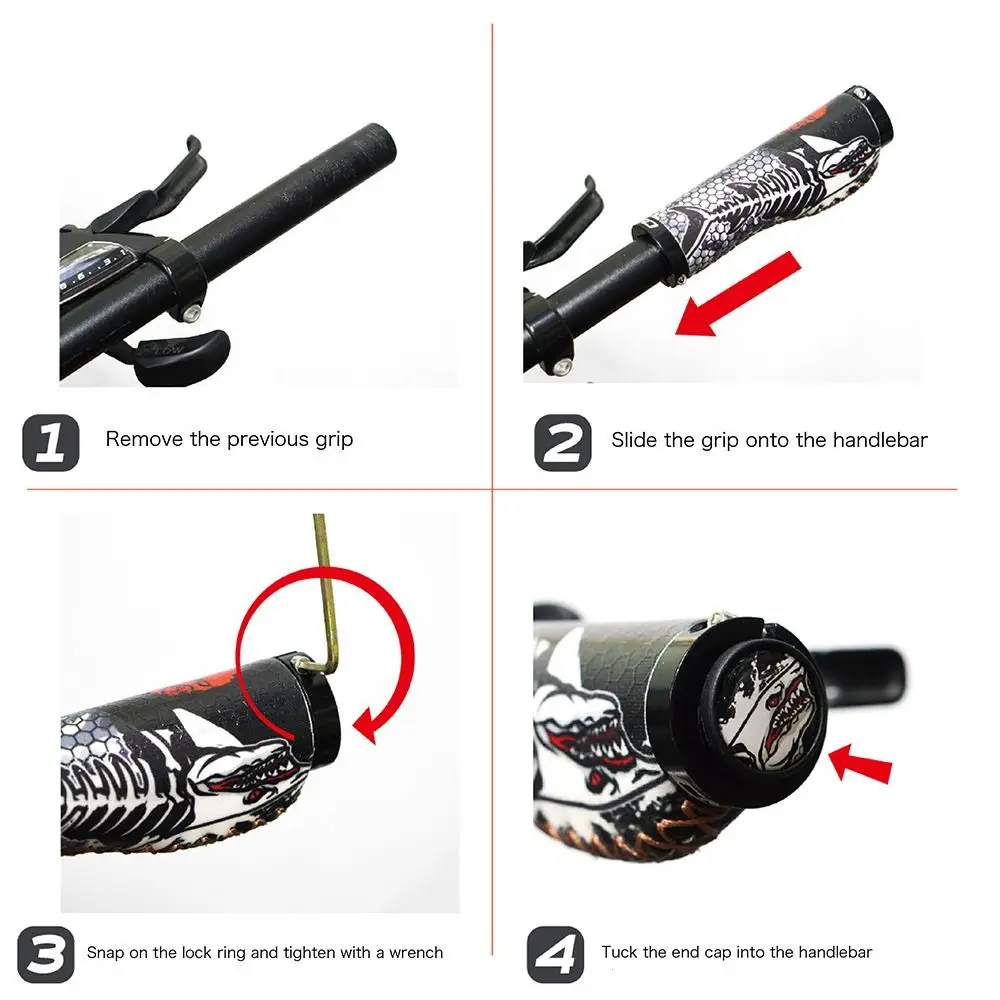 1 Remove the previous grip

2 Slide the grip onto the handlebar

3 Snap on the lock ring and tighten with a wrench

4 Tuck the end cap into the handlebar