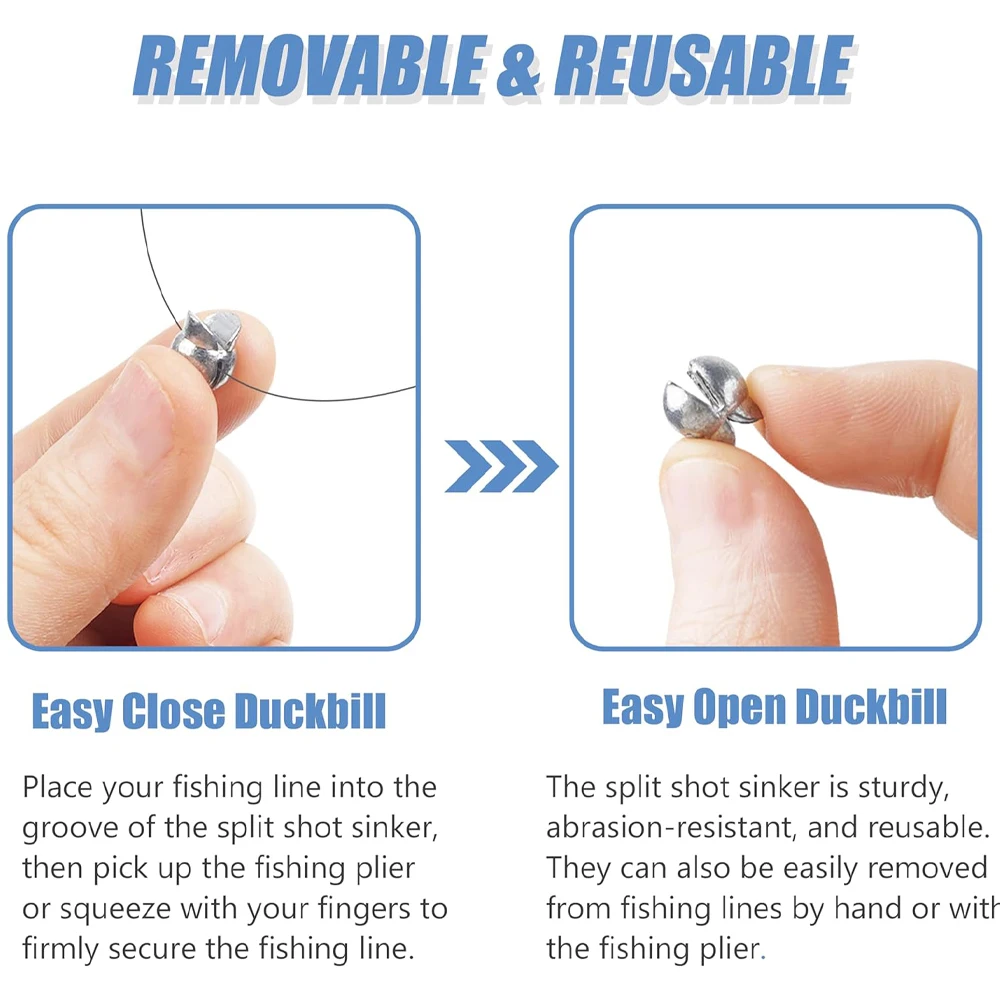 REMOVABLE & REUSABLE

Easy Close Duckbill

Place your fishing line into the groove of the split shot sinker, then pick up the fishing plier or squeeze with your fingers to firmly secure the fishing line.

Easy Open Duckbill

The split shot sinker is sturdy, abrasion-resistant, and reusable. They can also be easily removed from fishing lines by hand or with the fishing plier.