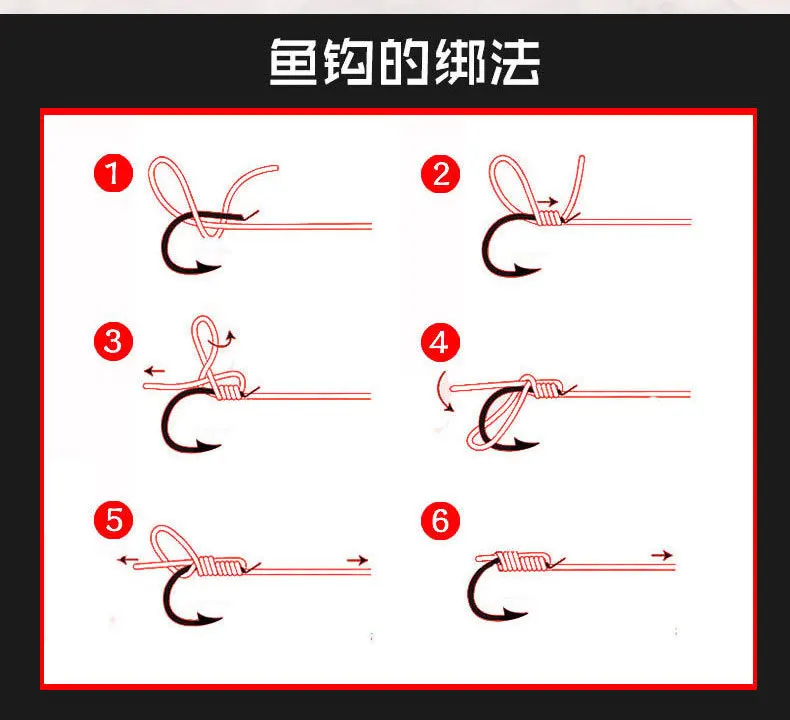 鱼钩的绑法

1

2

3

4

5

6