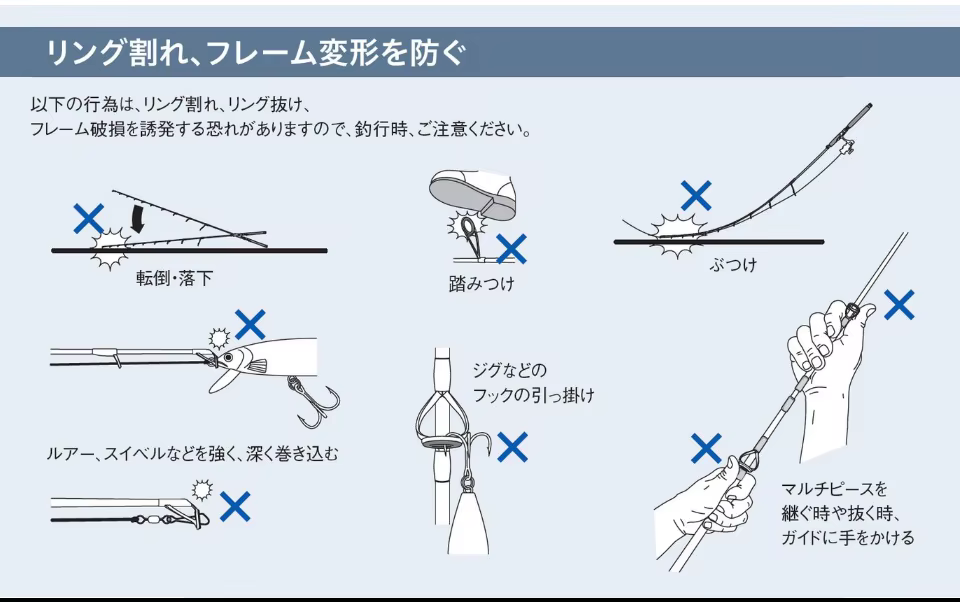 リング割れ、フレーム変形を防ぐ

以下の行為は、リング割れ、リング抜け、
フレーム破損を誘発する恐れがありますので、釣行時、ご注意ください。

転倒・落下

踏みつけ

ぶつけ

ルアー、スイベルなどを強く、深く巻き込む

ジグなどの
フックの引っ掛け

マルチピースを
継ぐ時や抜く時、
ガイドに手をかける