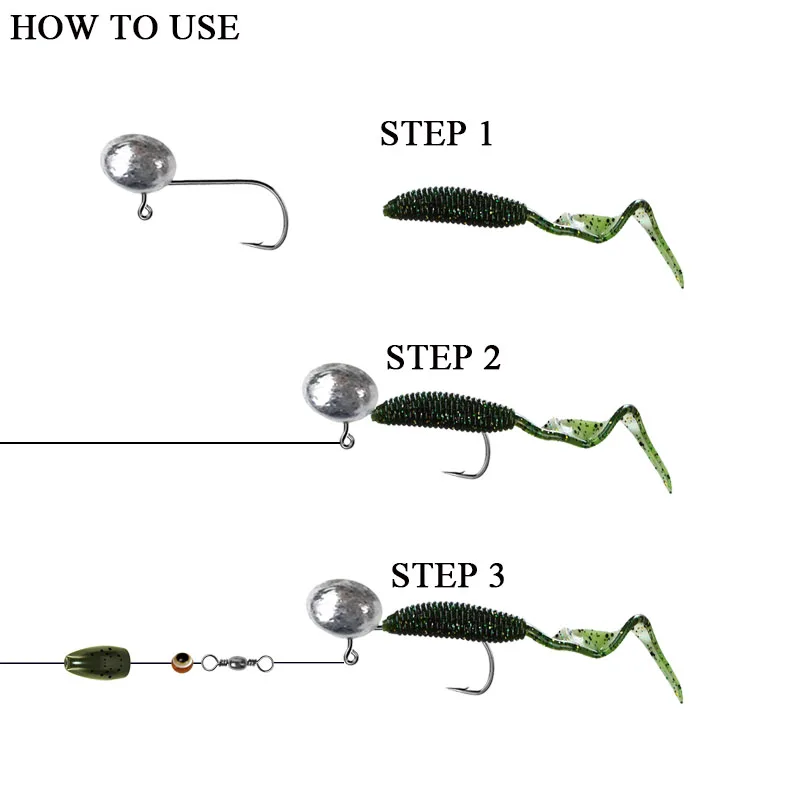 HOW TO USE

STEP 1

STEP 2

STEP 3