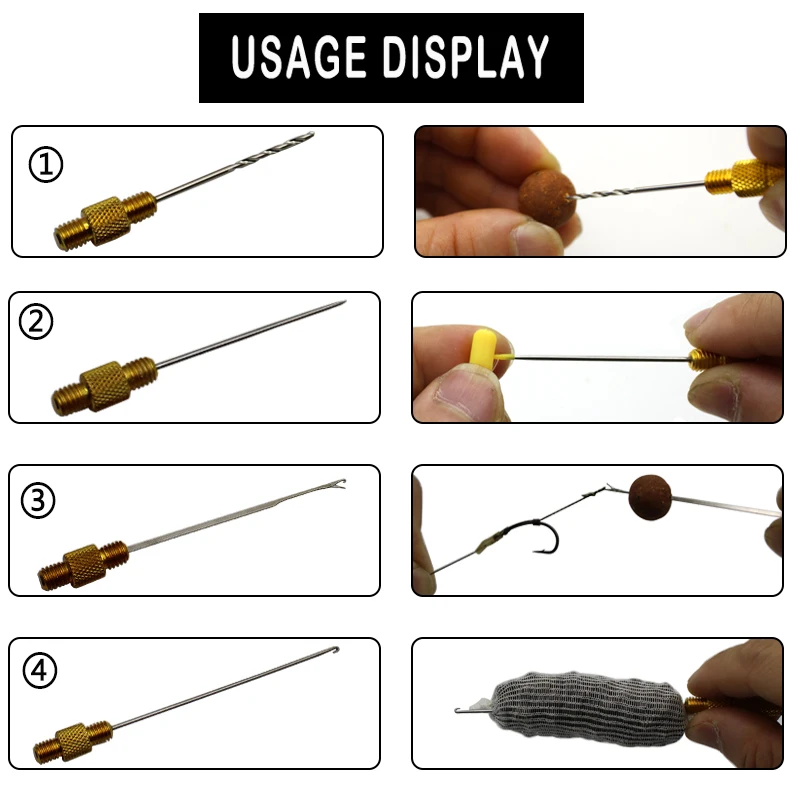 USAGE DISPLAY

①

②

③

④