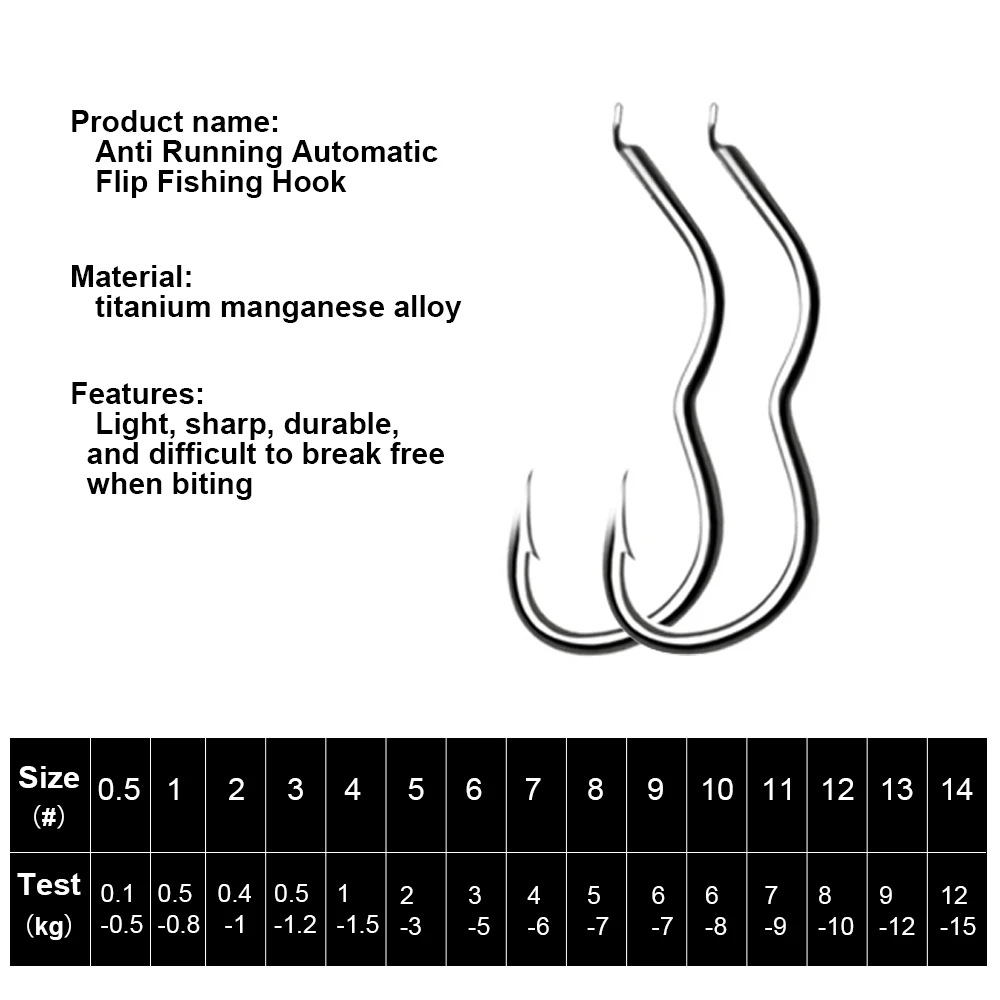 Product name:
Anti Running Automatic Flip Fishing Hook

Material:
titanium manganese alloy

Features:
Light, sharp, durable, and difficult to break free when biting

| Size (#) | 0.5 | 1 | 2 | 3 | 4 | 5 | 6 | 7 | 8 | 9 | 10 | 11 | 12 | 13 | 14 |
|---|---|---|---|---|---|---|---|---|---|---|---|---|---|---|---|
| Test (kg) | 0.1 -0.5 | 0.5 -0.8 | 0.4 -1 | 0.5 -1.2 | 1 -1.5 | 2 -3 | 3 -5 | 4 -6 | 5 -7 | 6 -7 | 6 -8 | 7 -9 | 8 -10 | 9 -12 | 12 -15 |