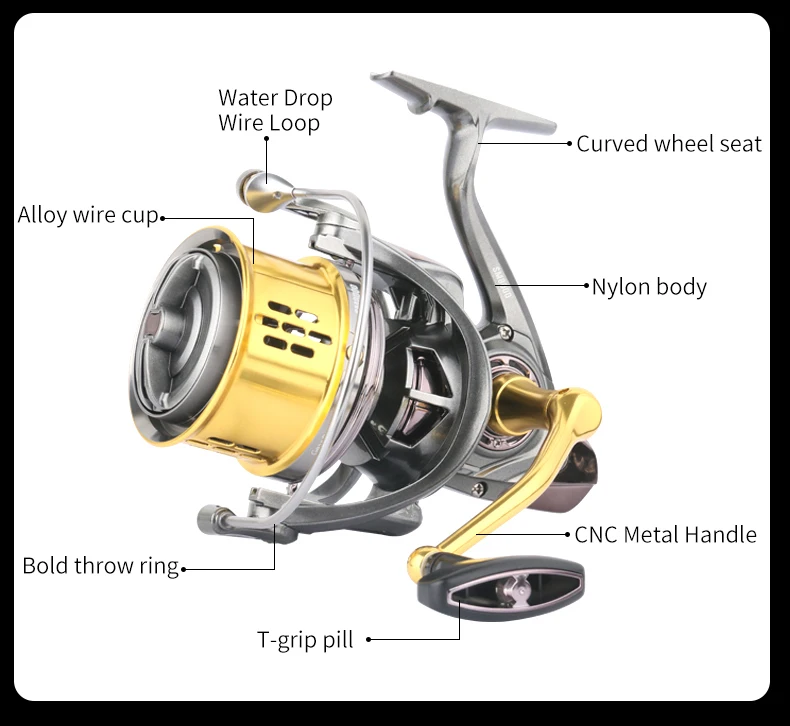 Water Drop Wire Loop

Curved wheel seat

Alloy wire cup

Nylon body

CNC Metal Handle

Bold throw ring

T-grip pill